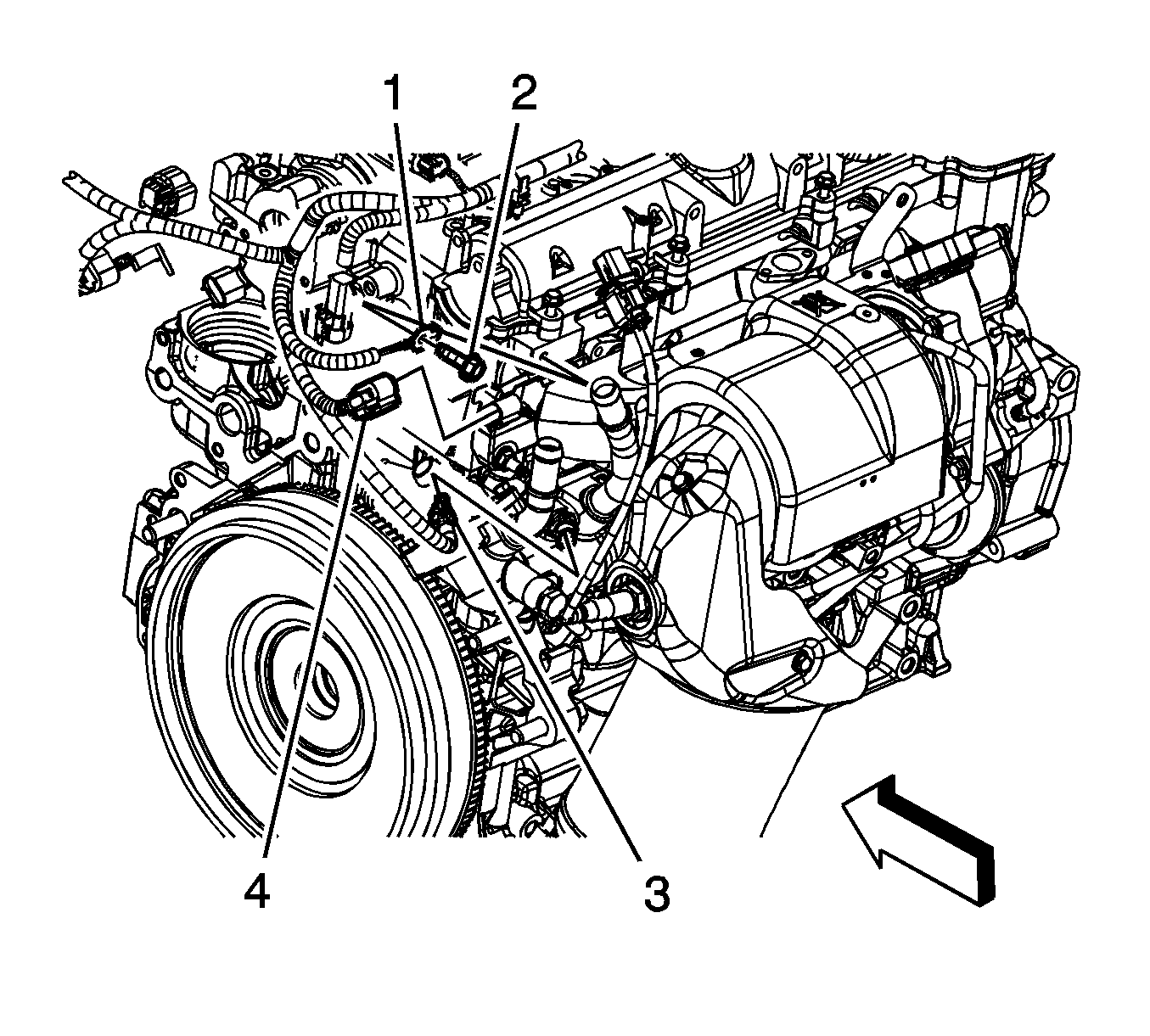 1
2
4
3