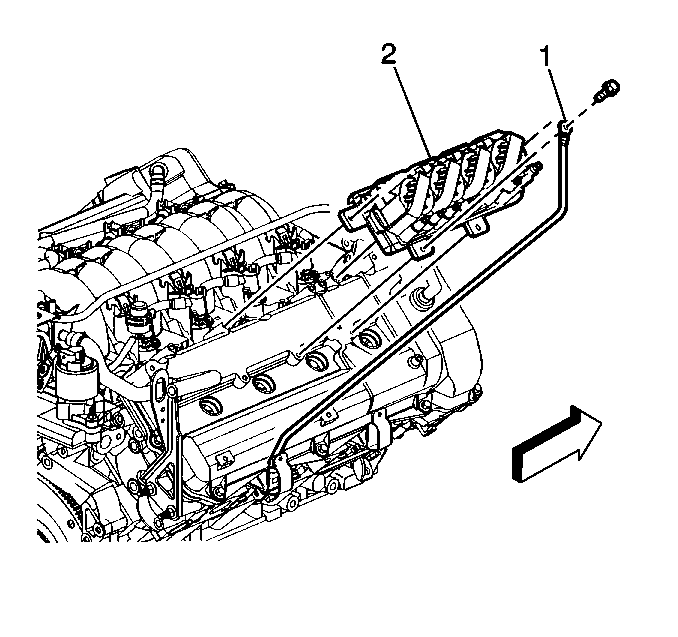 2
1