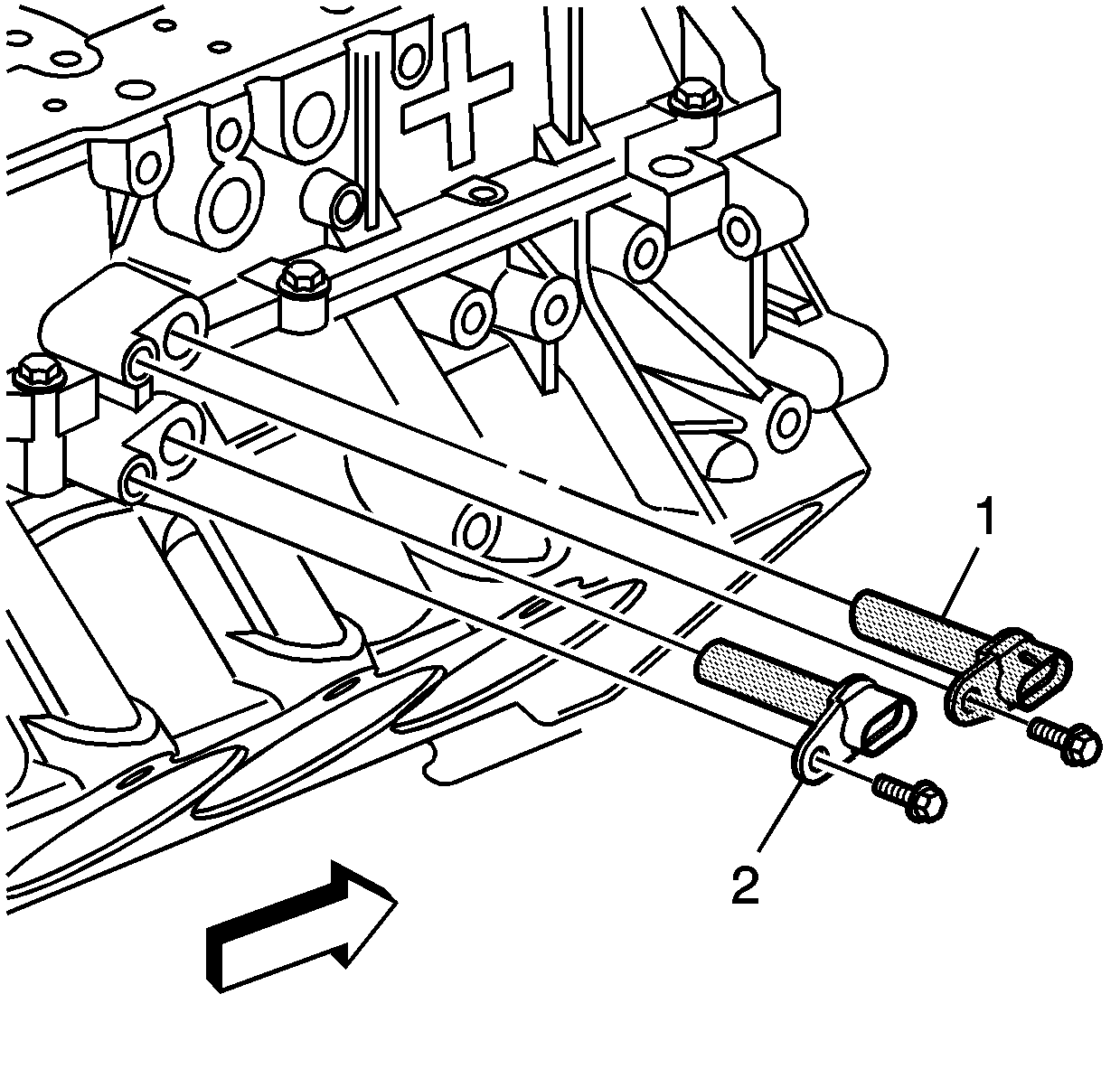 1
2