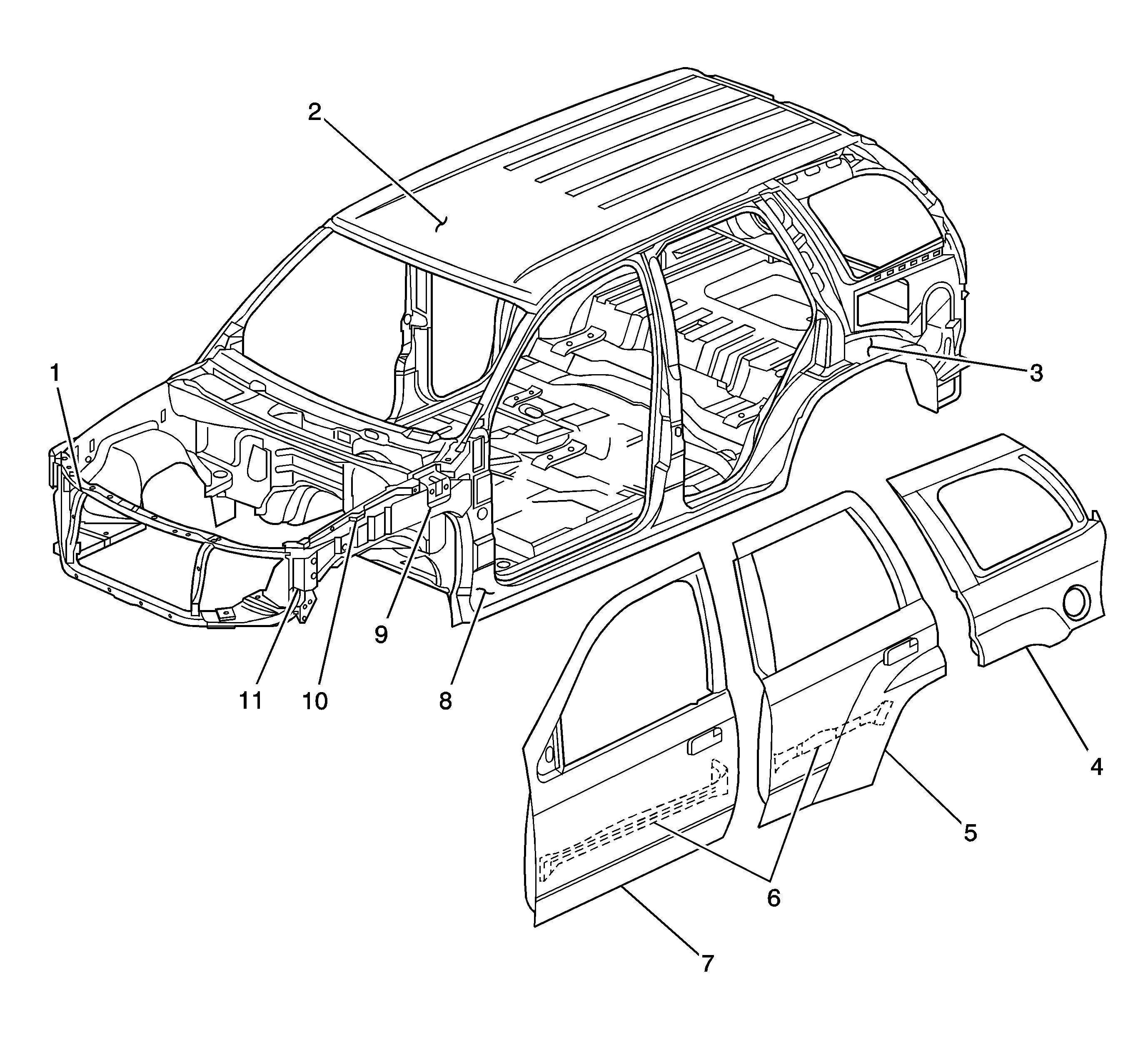 2
1
3
9
11
10
8
4
5
6
7