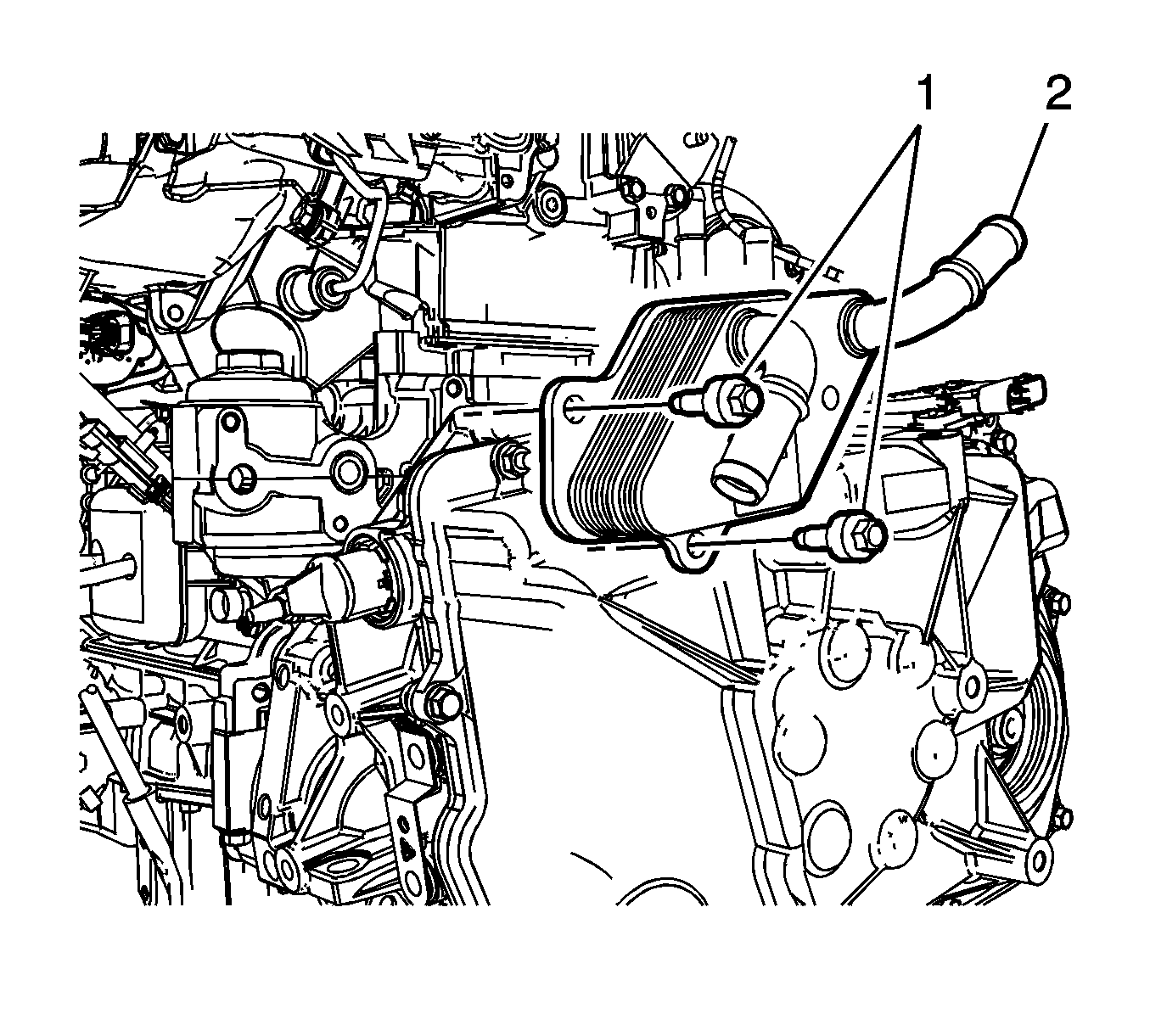 1
2