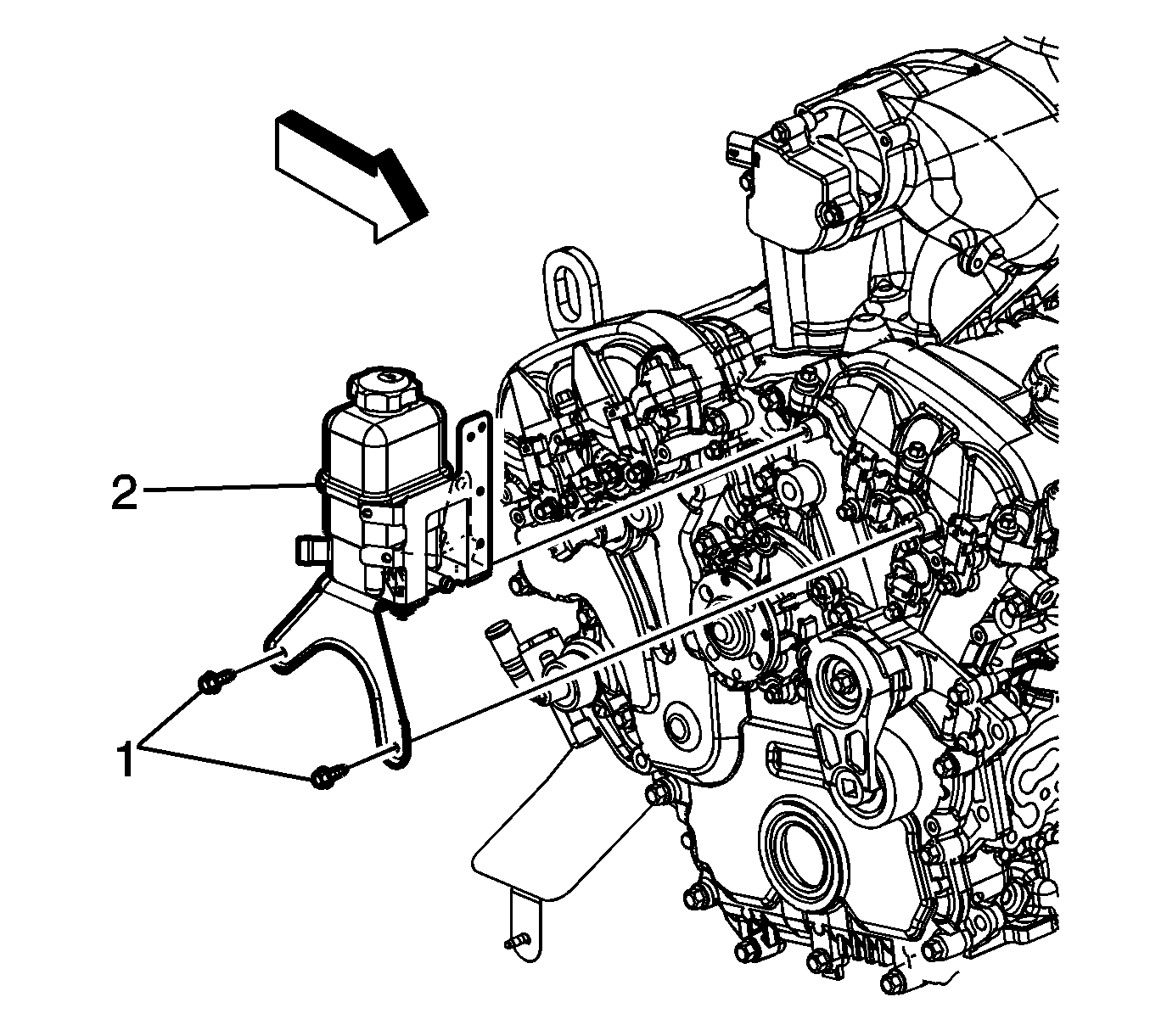 2
1