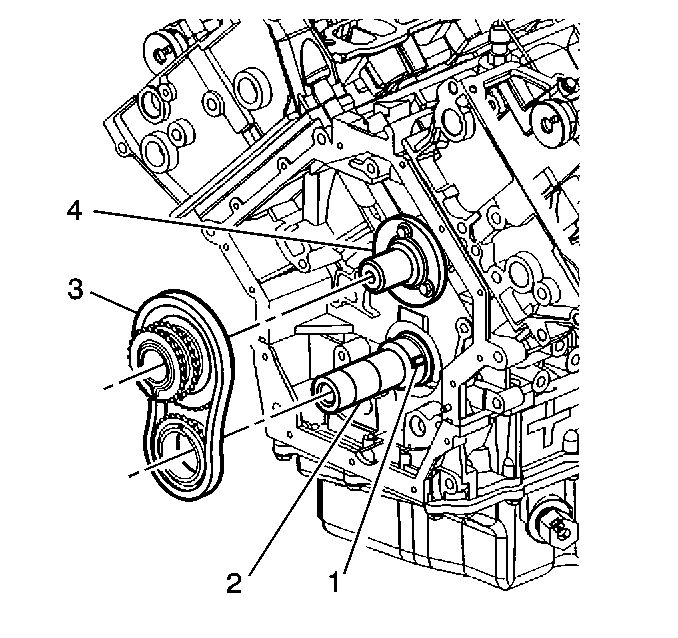 4

3

2

1