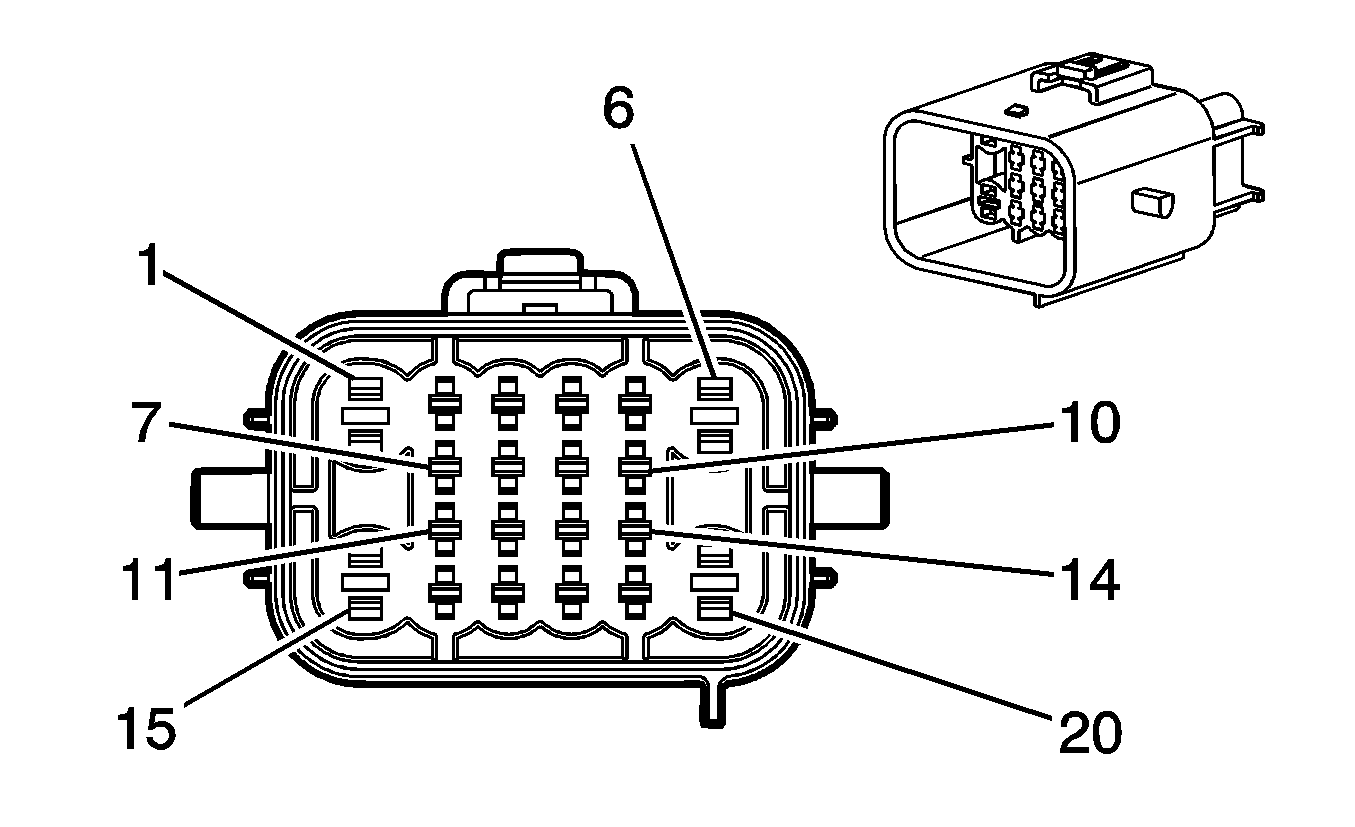 6
1
7
10
11
14
15
20