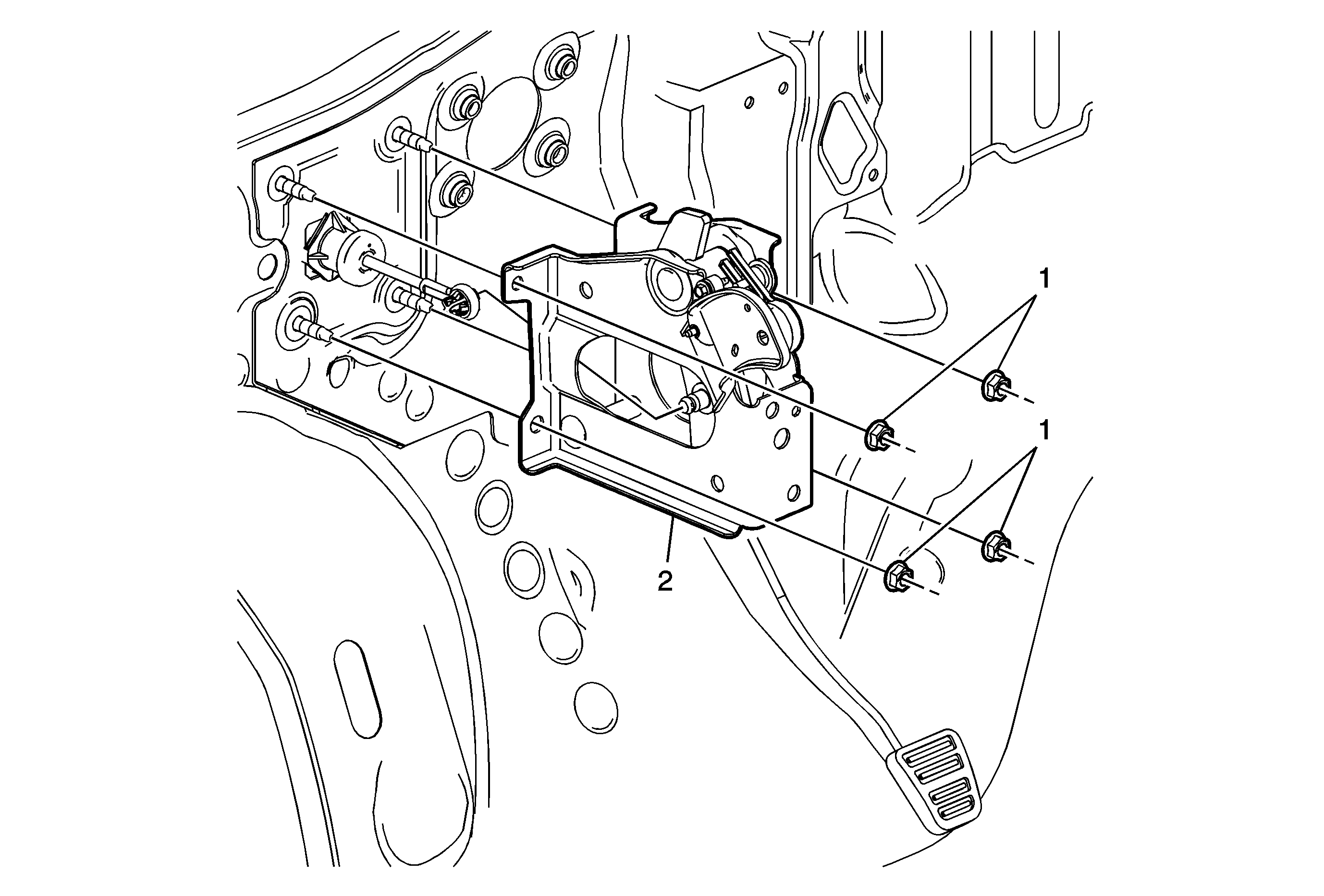 1
1
2