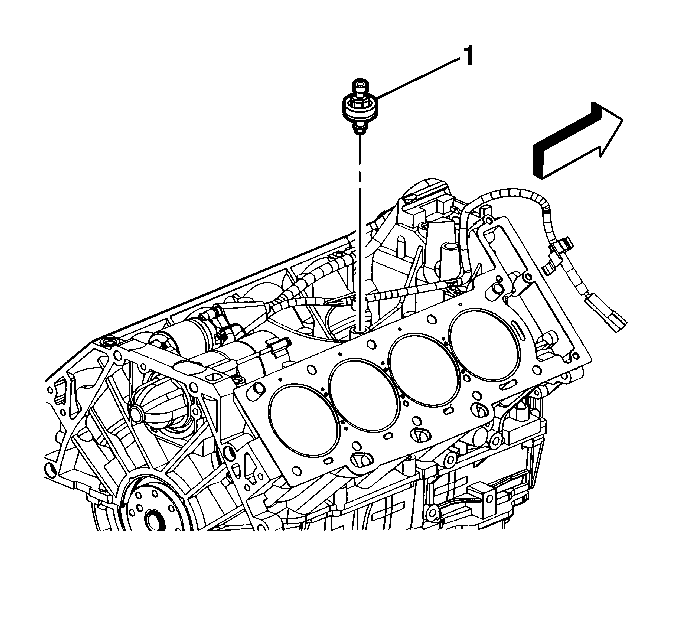 1