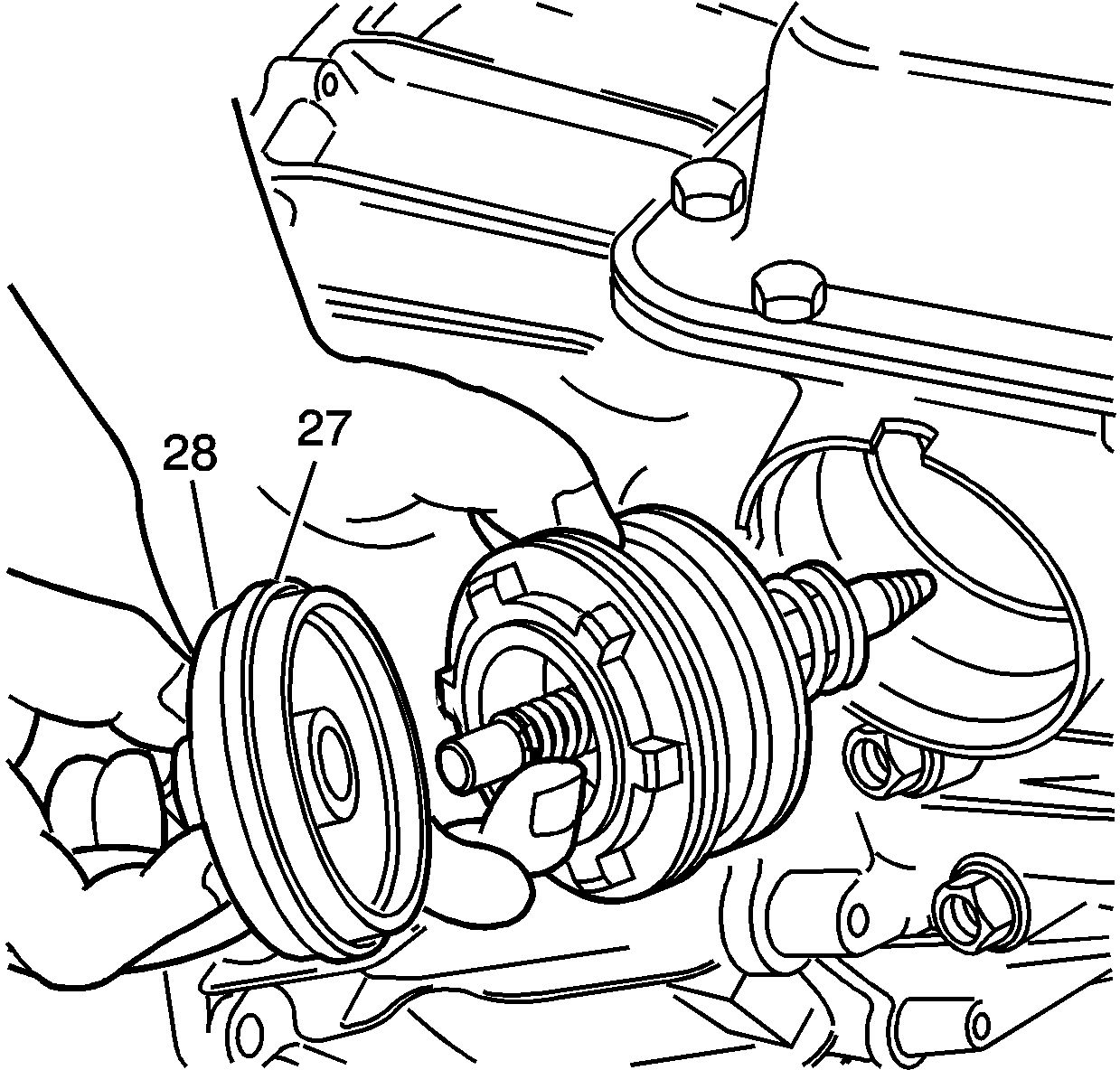 28
27