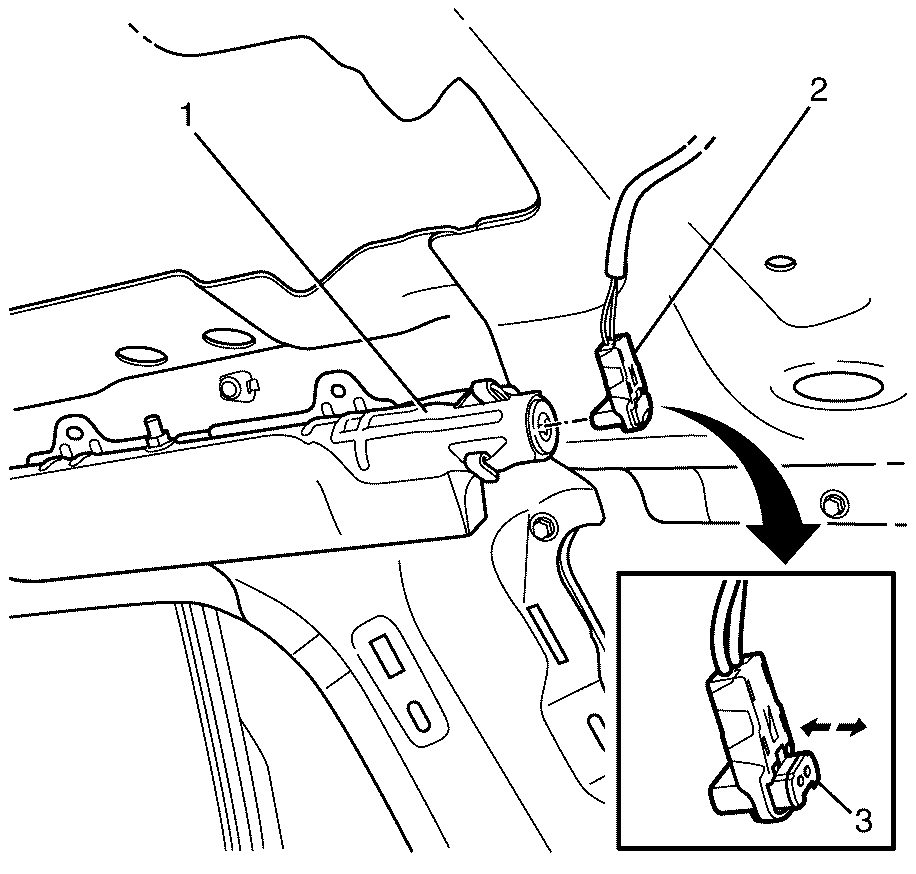 1
2
3