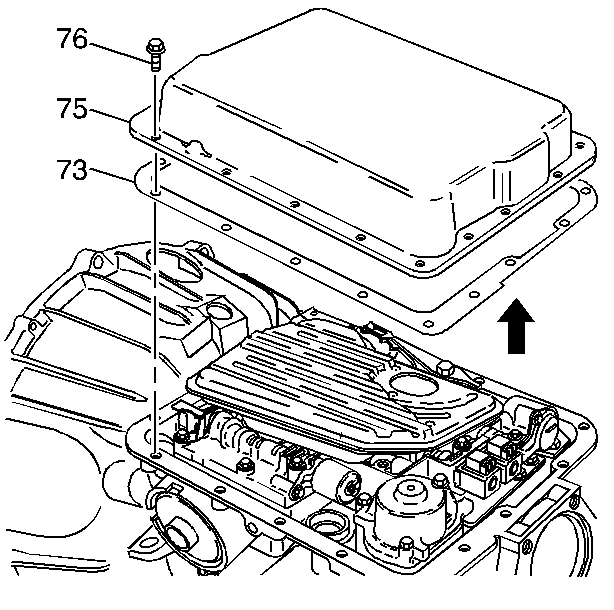 76
75
73