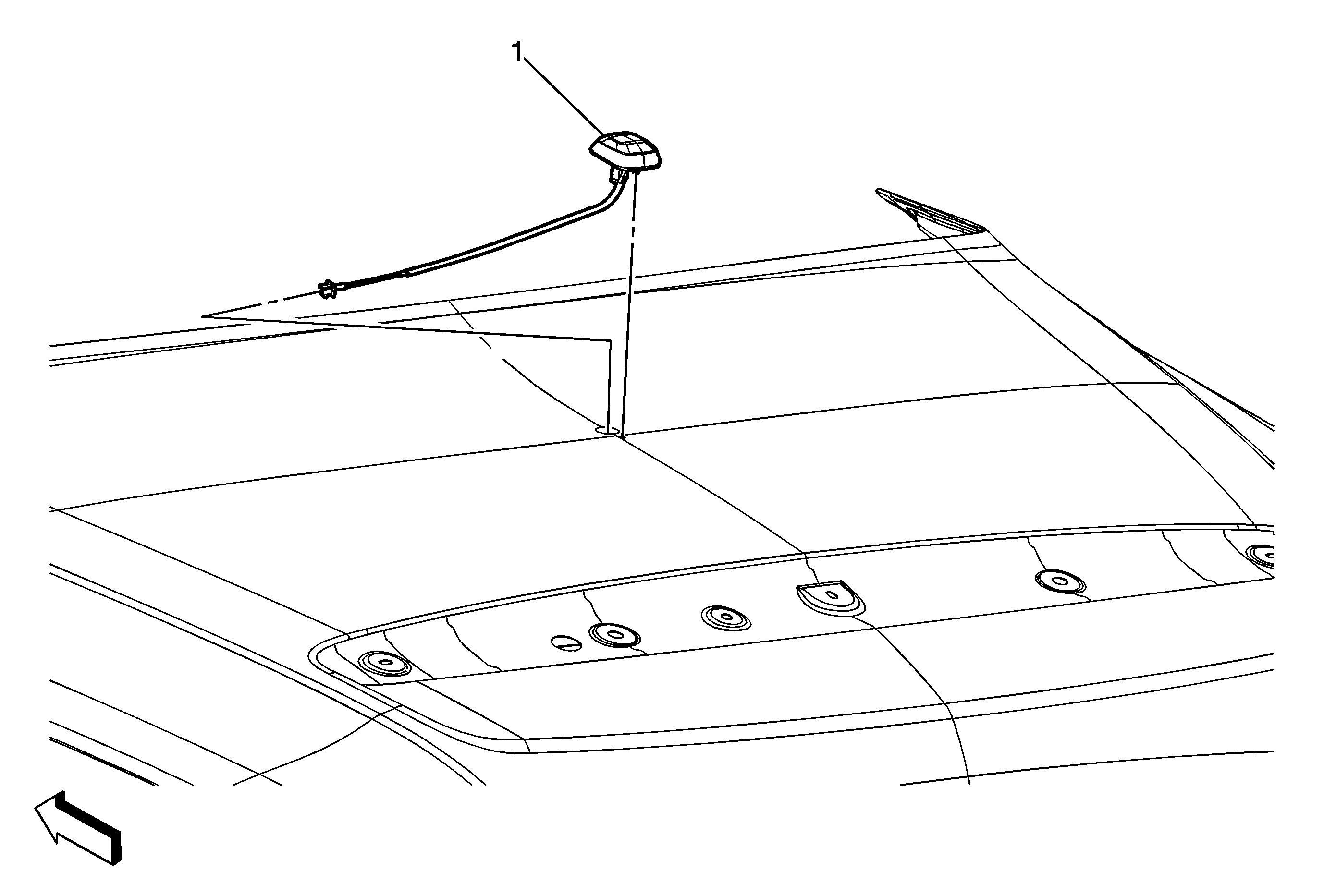 1