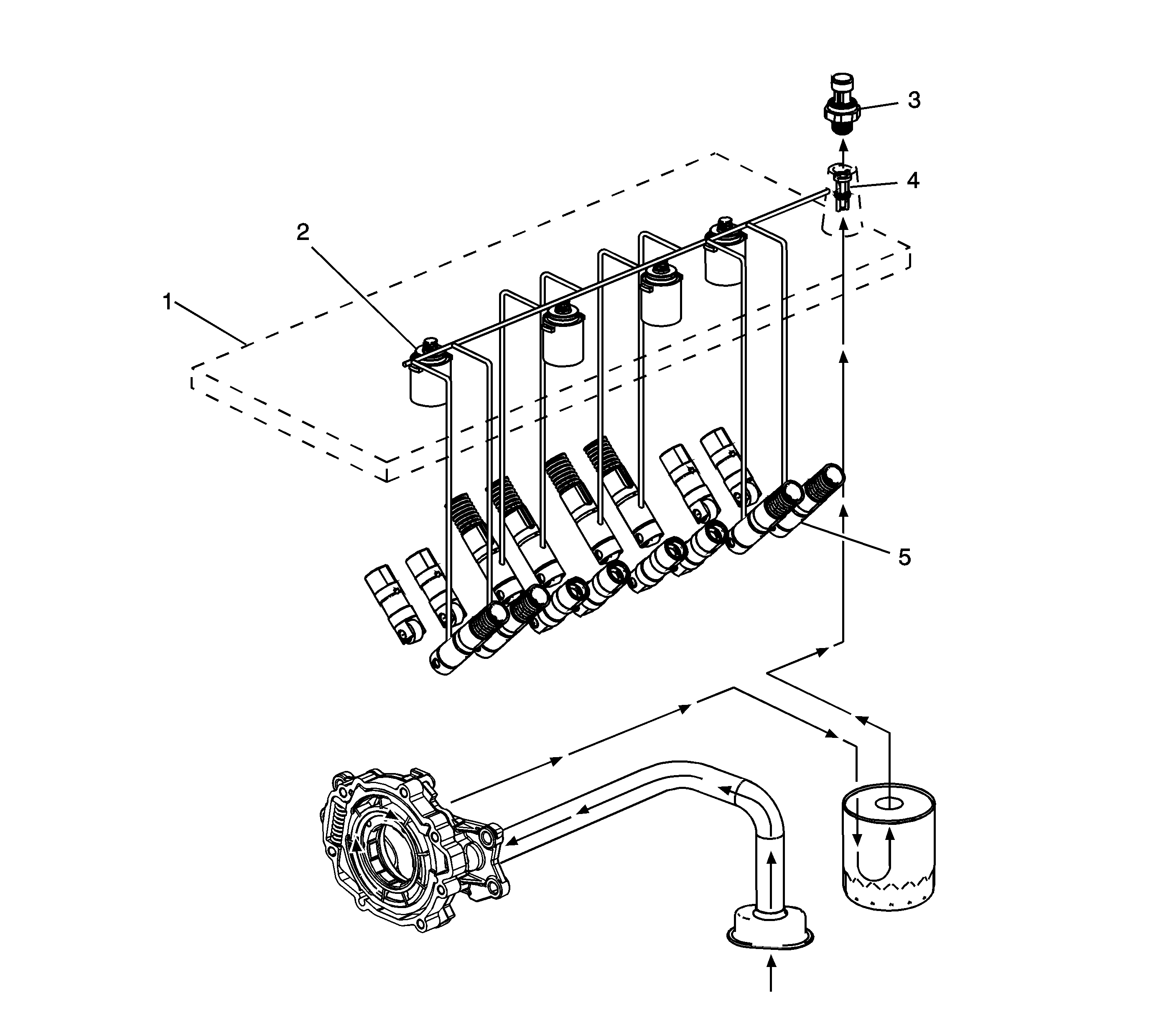 3

4

2

1

5