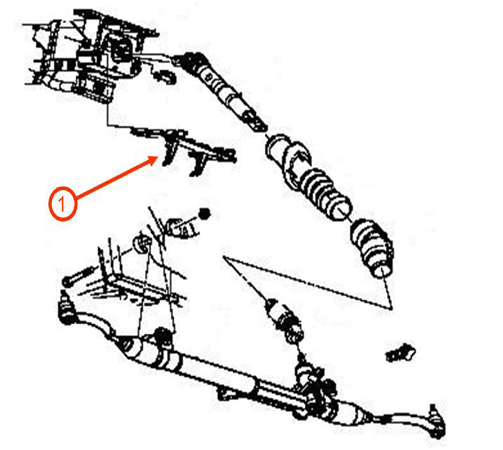 1