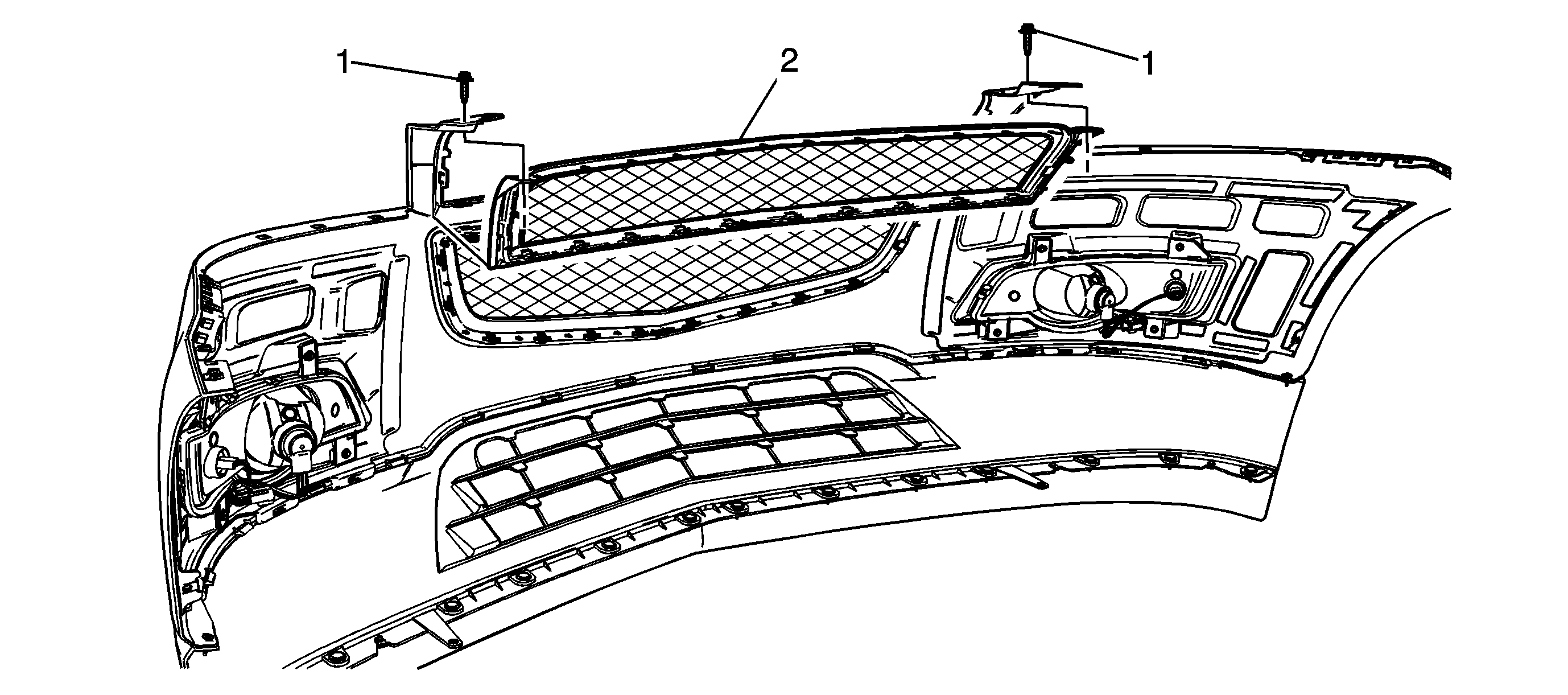 1
2
1