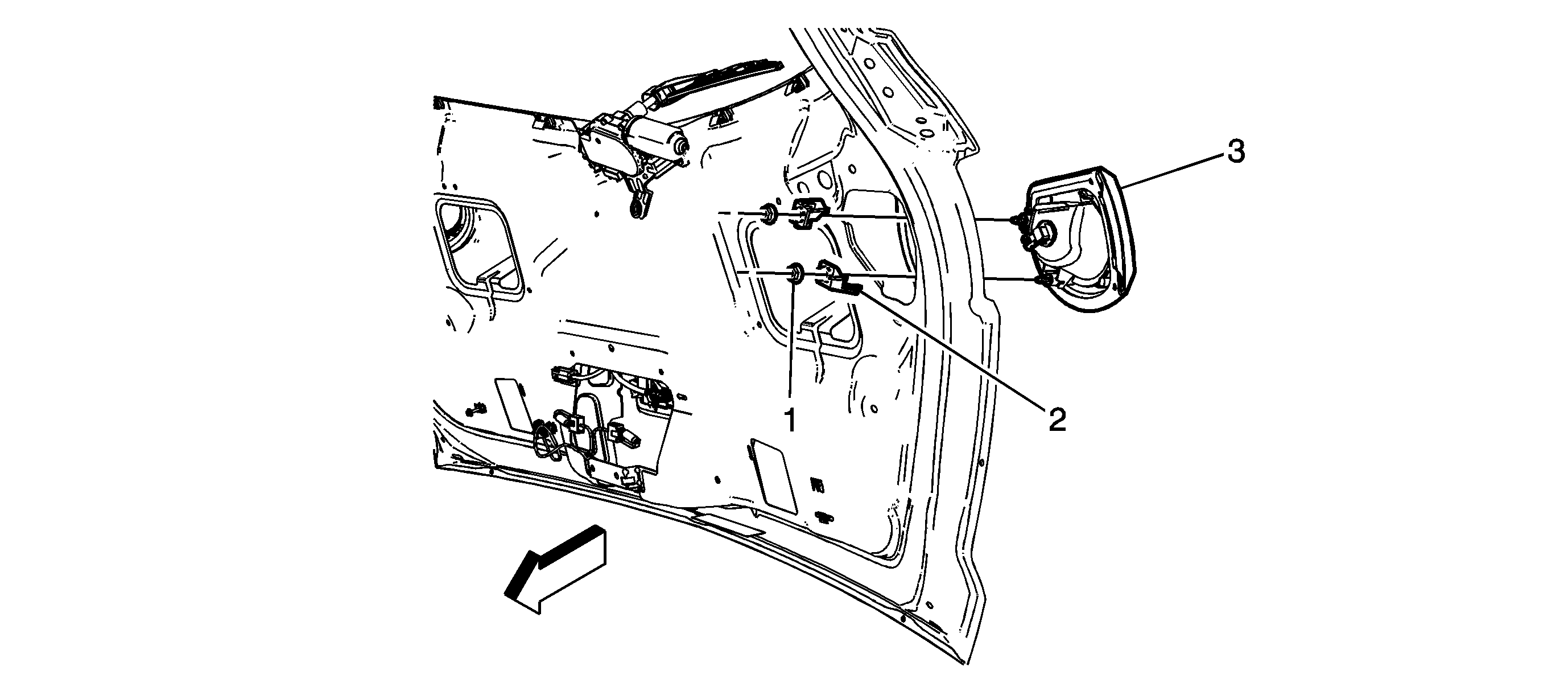 3
1
2