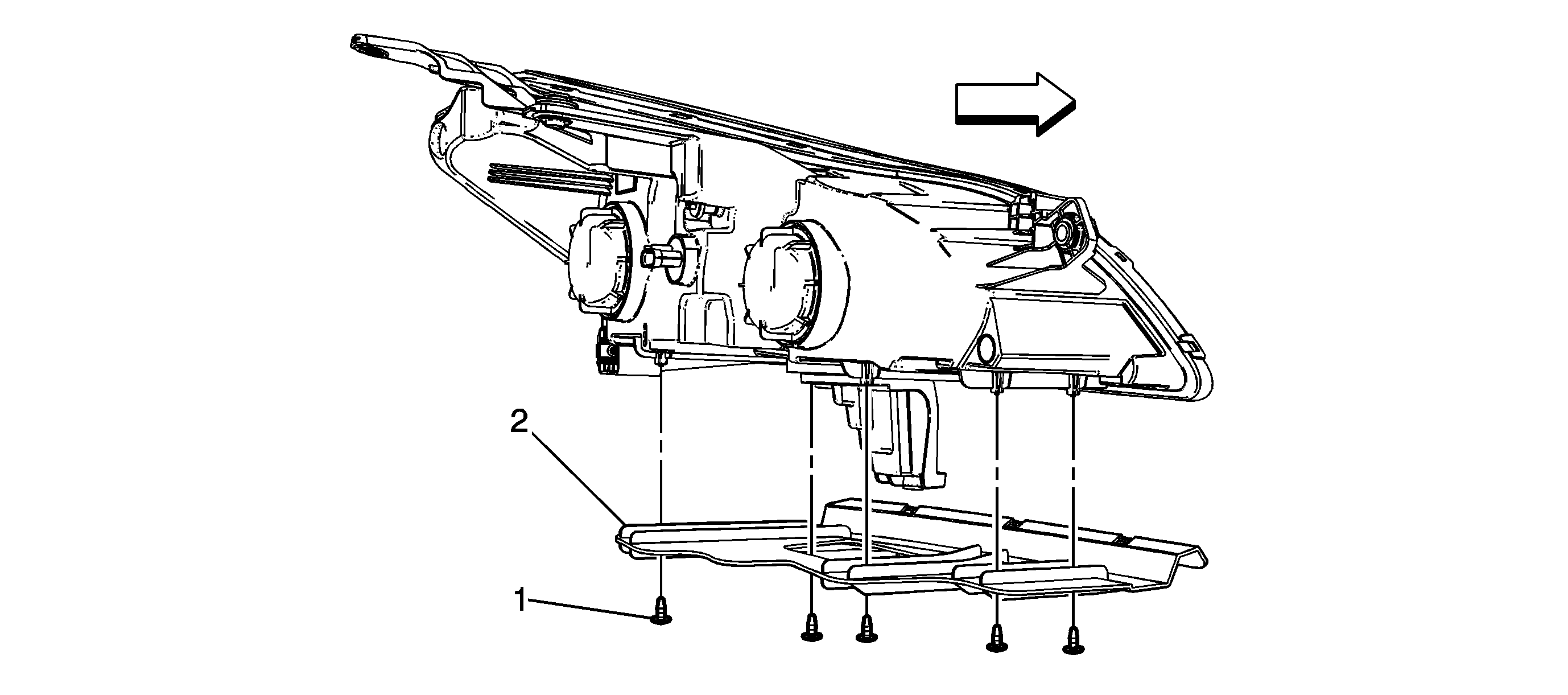 2

1