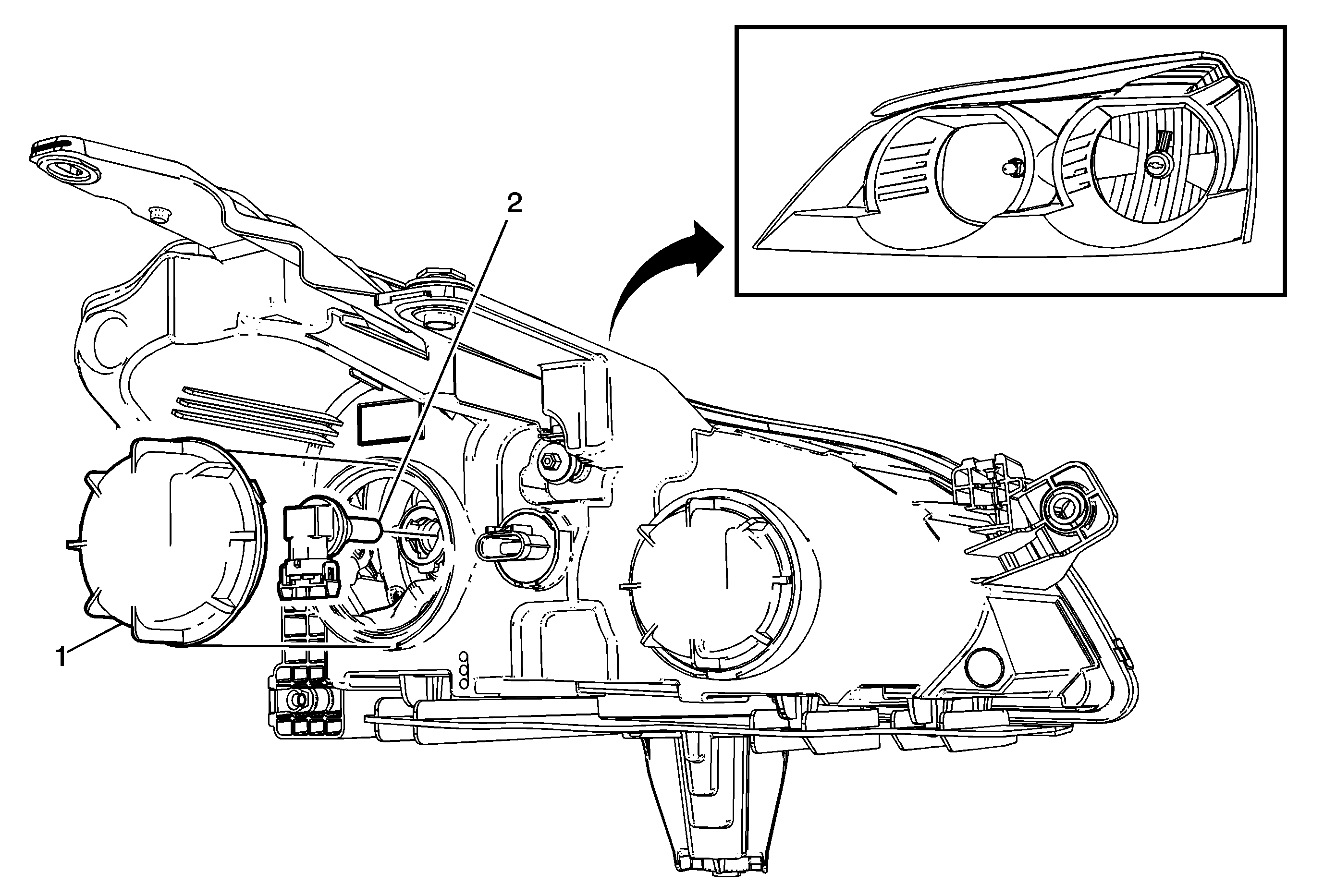 2

1