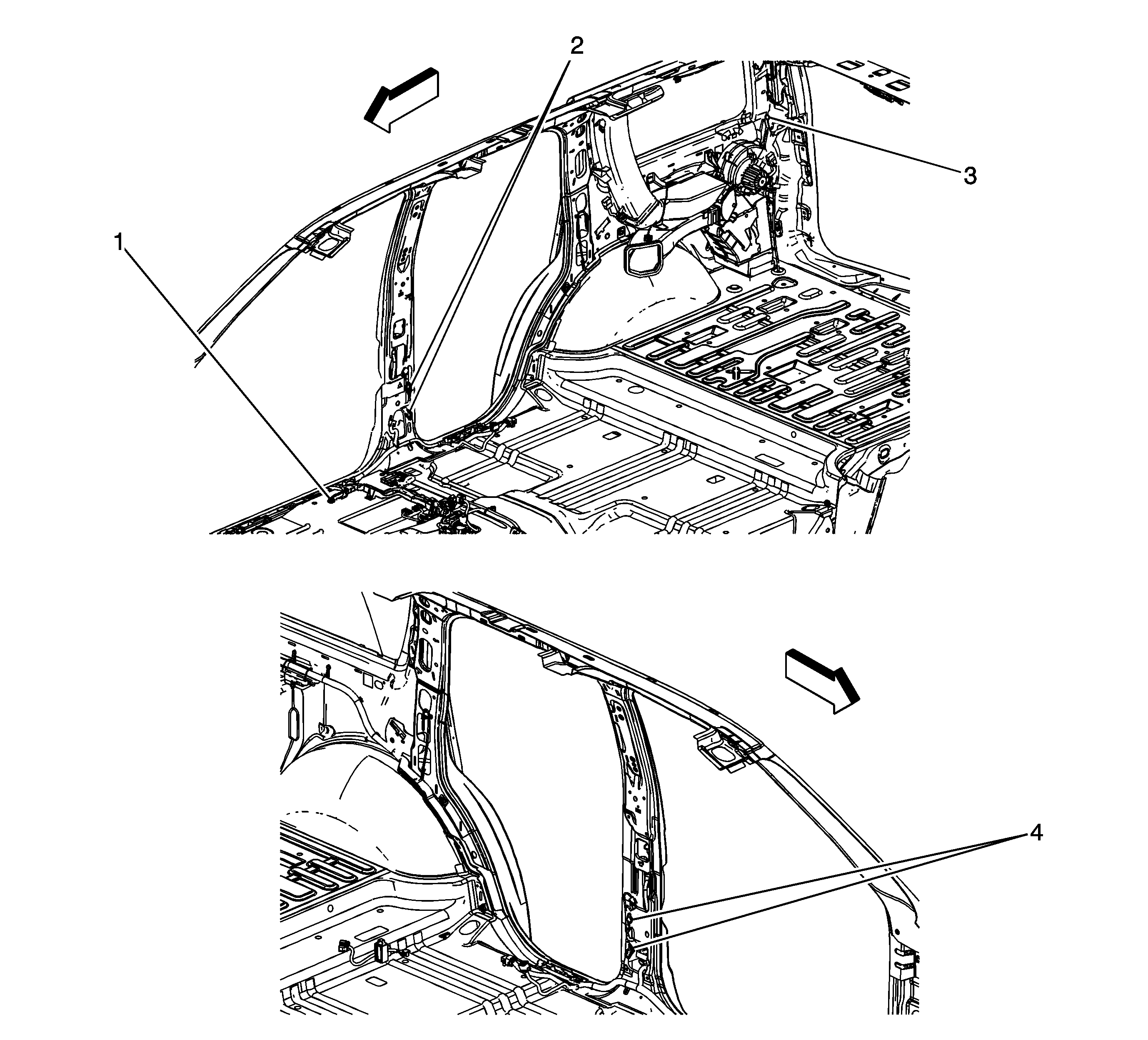 2
3
1
4