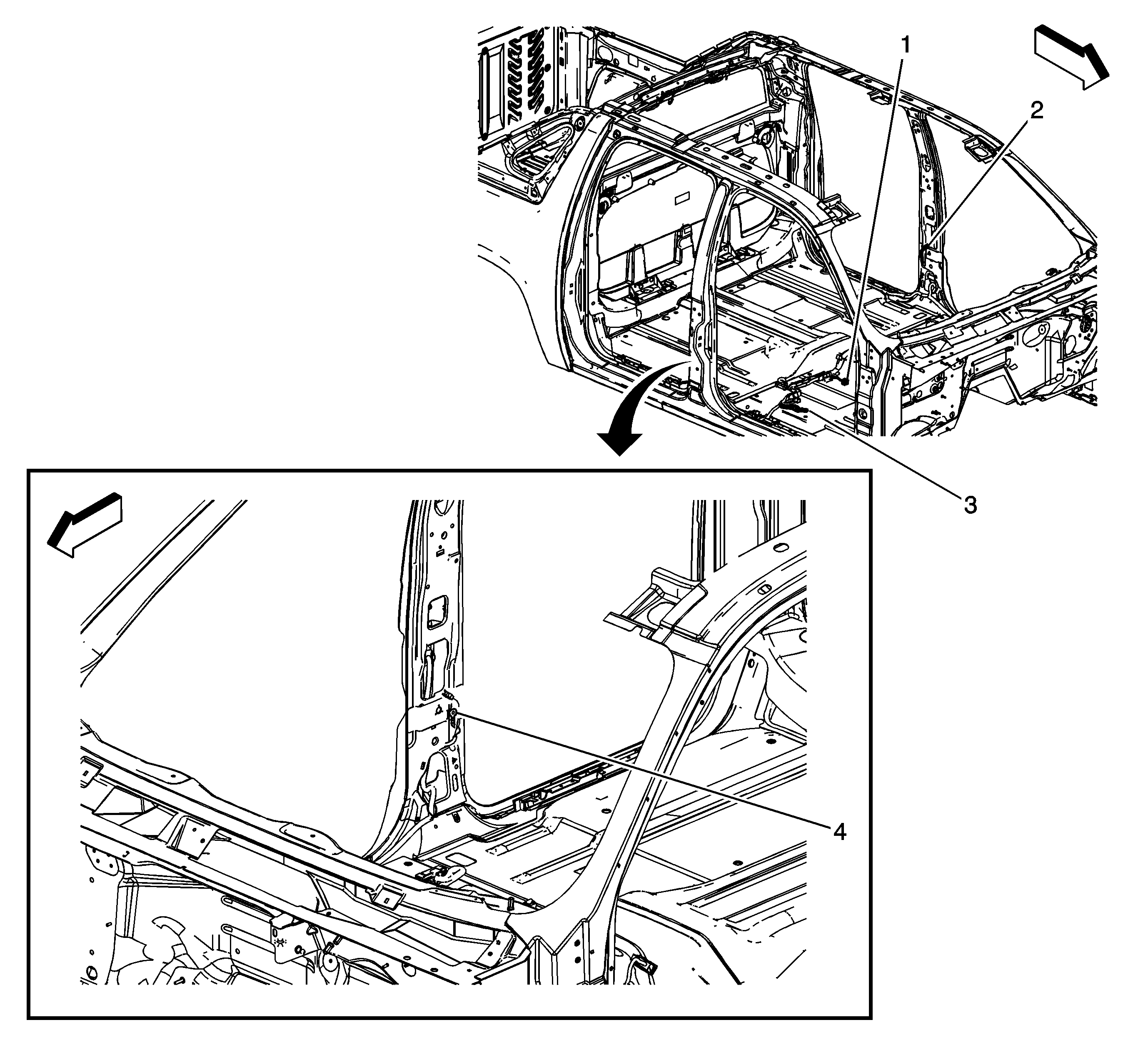 1
2
3
4