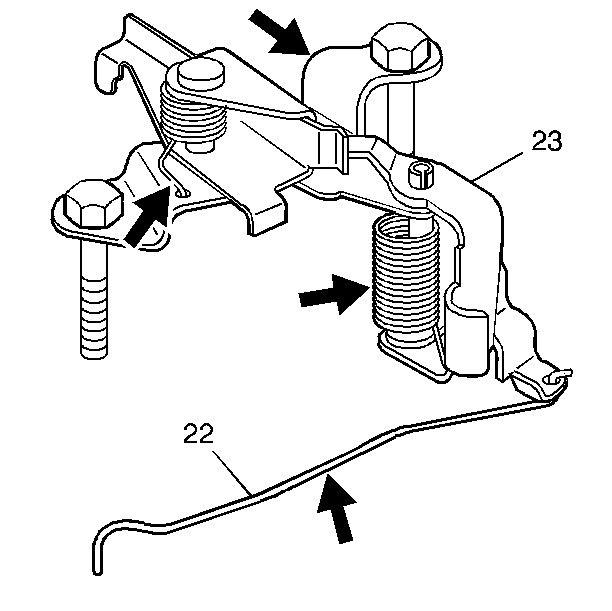 23

22