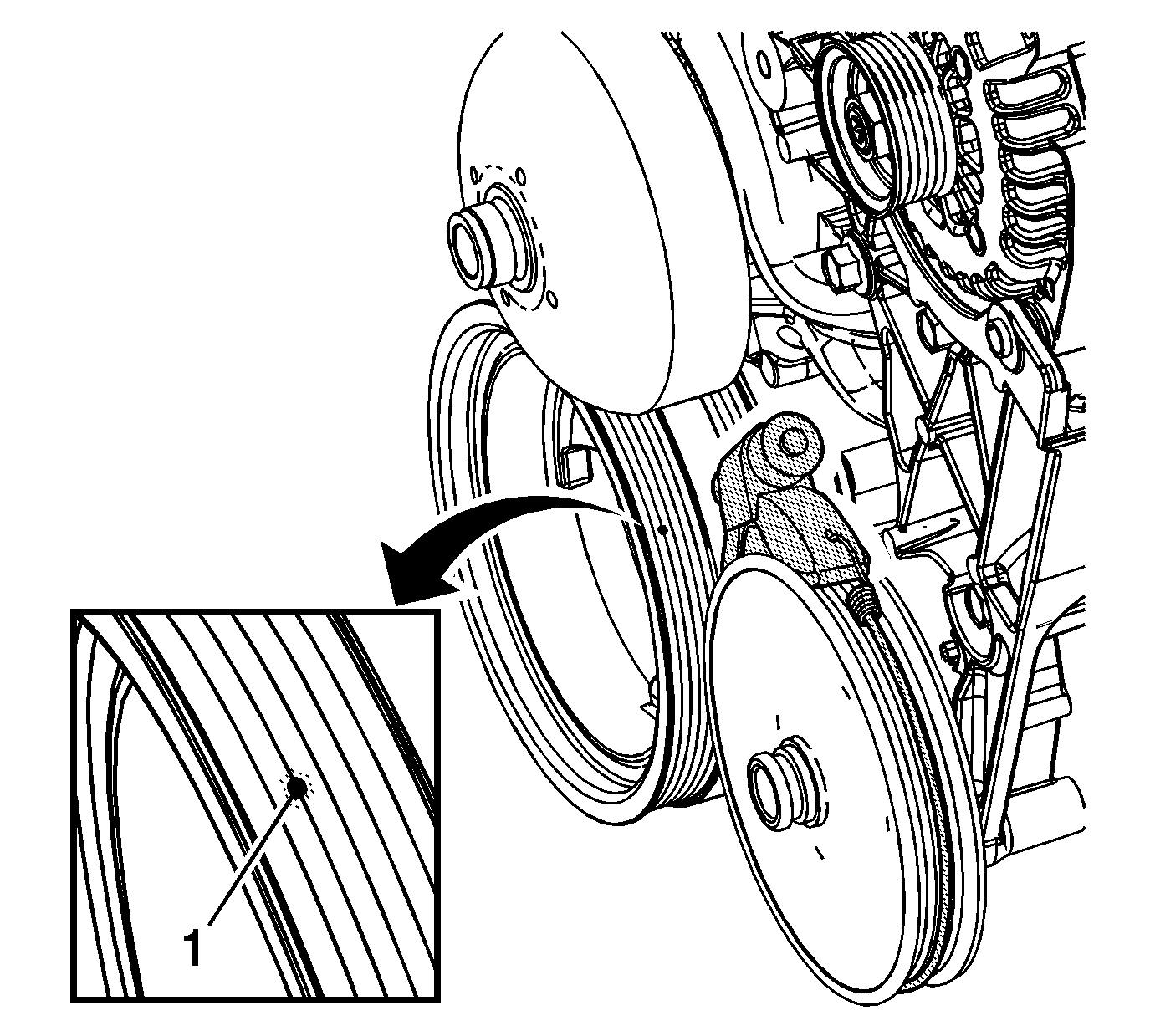 1