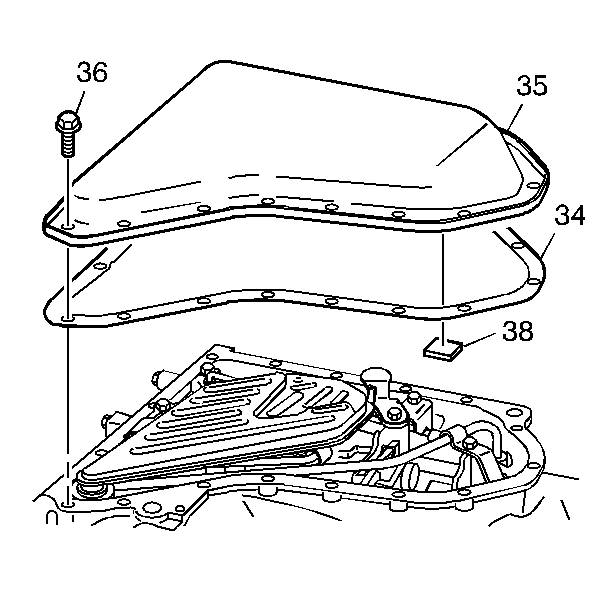 36
35
34
38