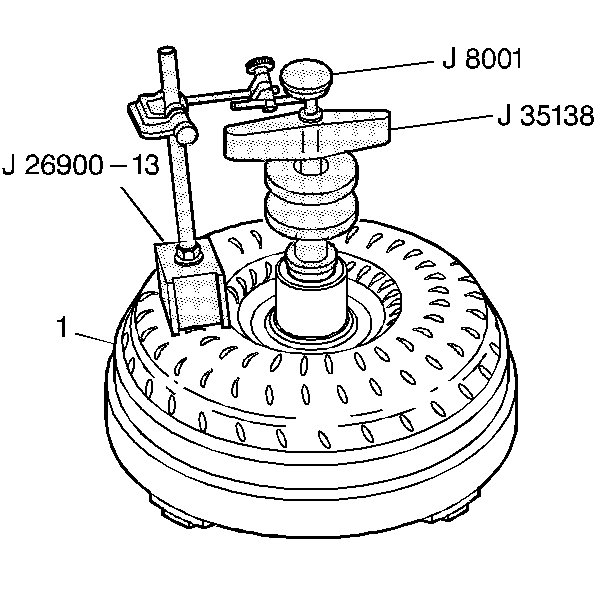 J 8001
J 35138
J 26900 – 13
1