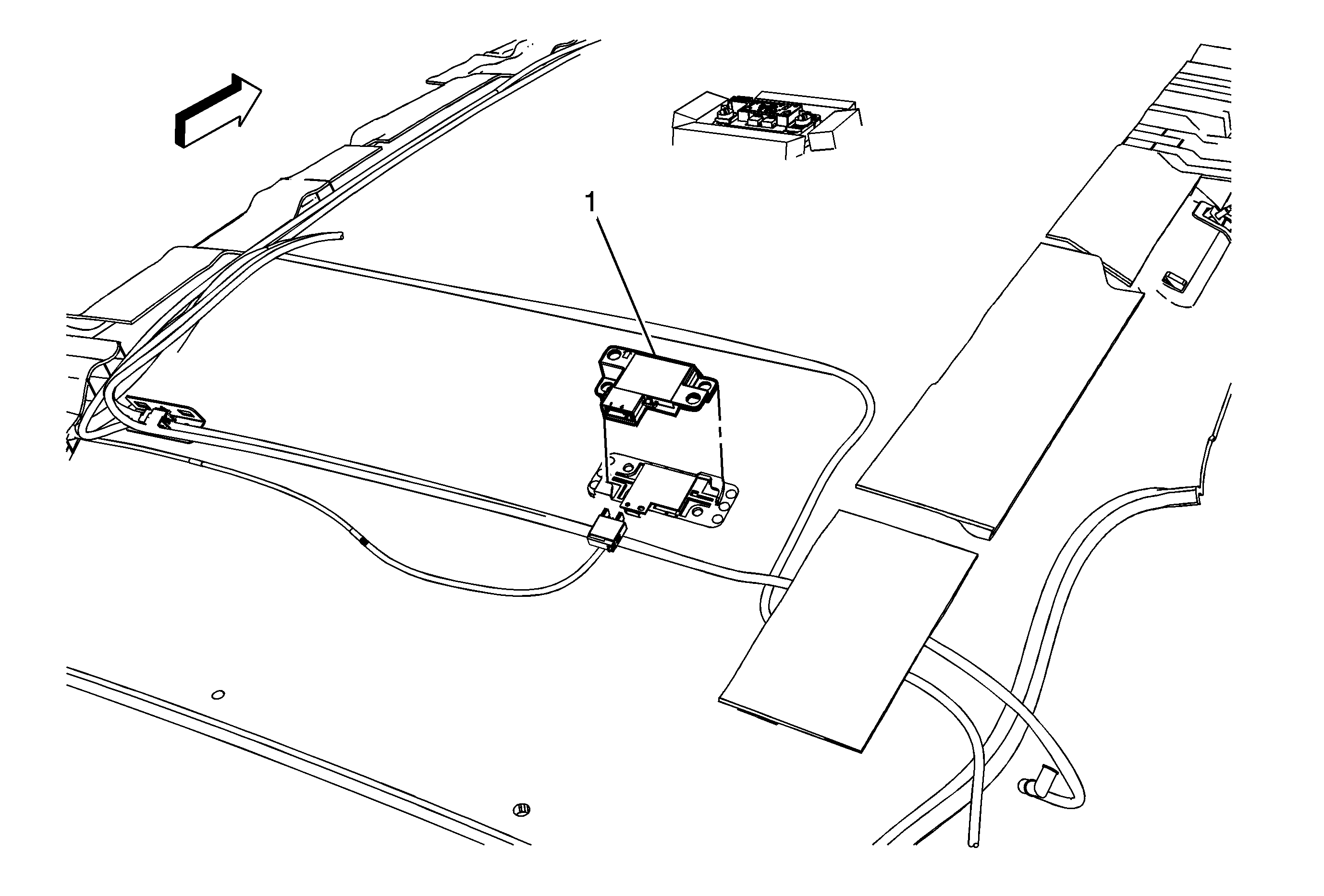 1