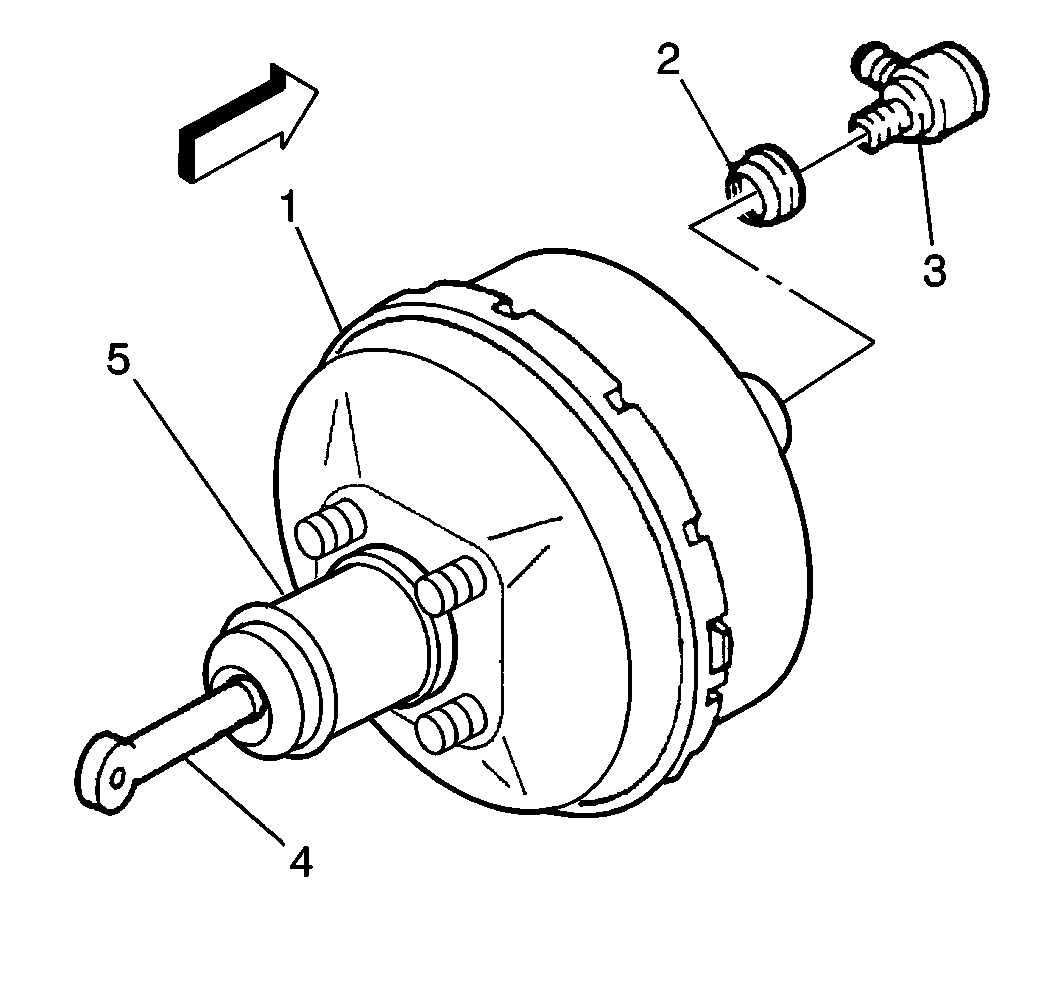 2
3
1
5
4