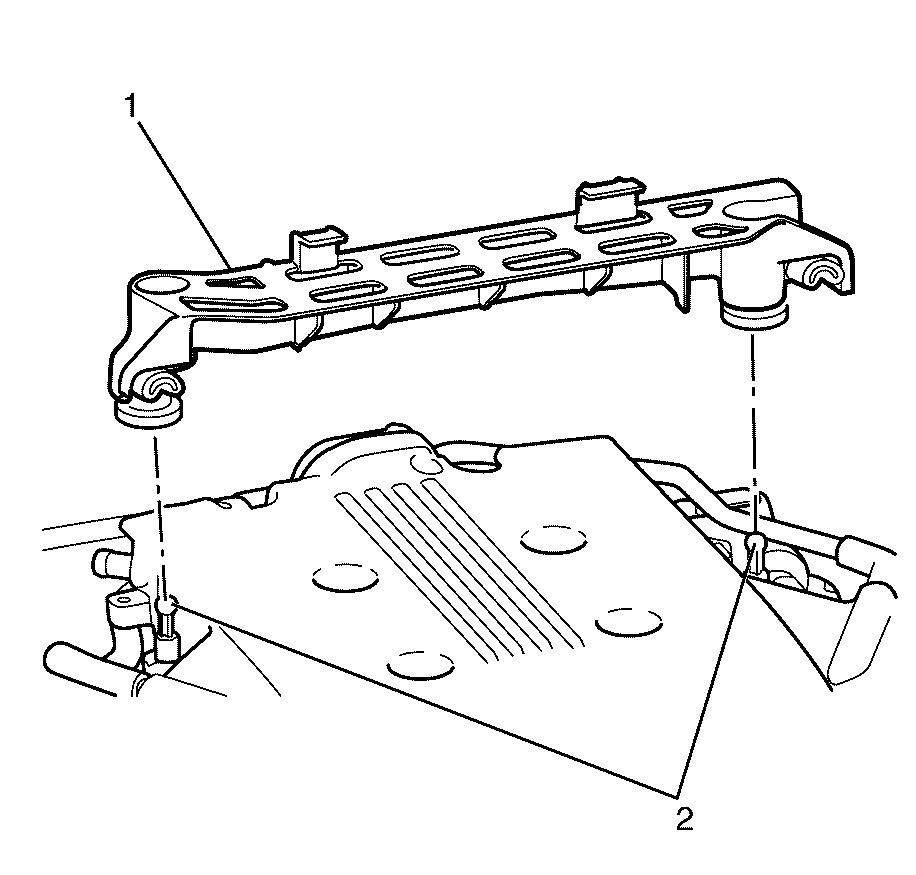 1

2