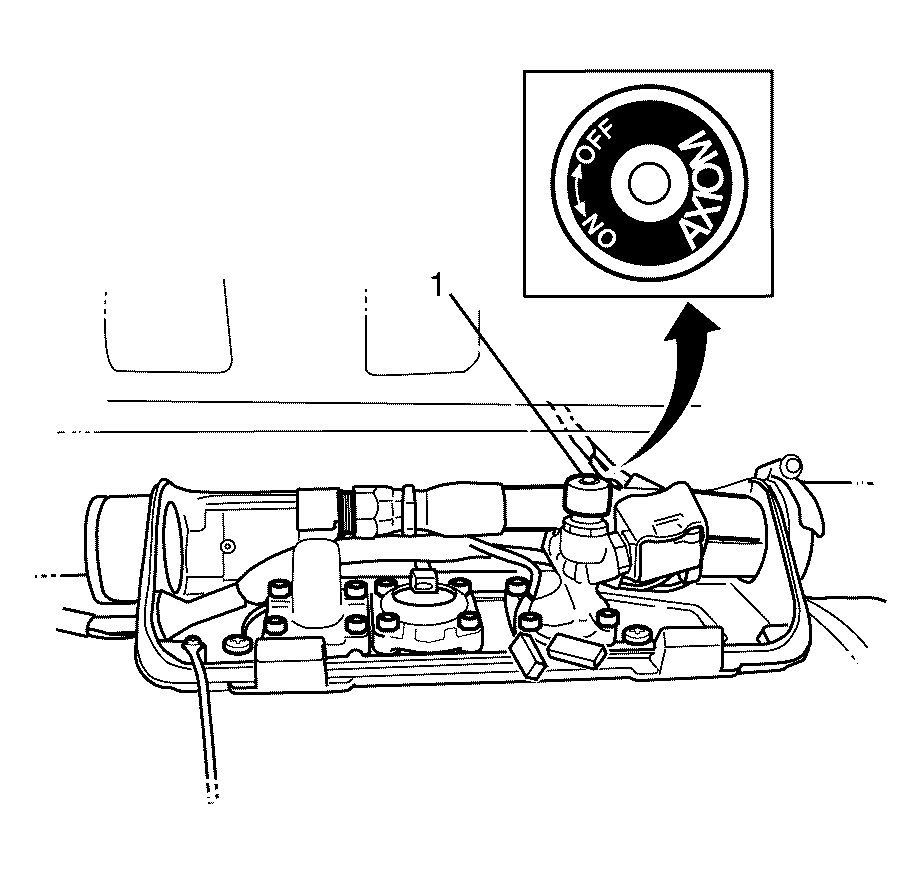 OFF
ON
AXIOM
1