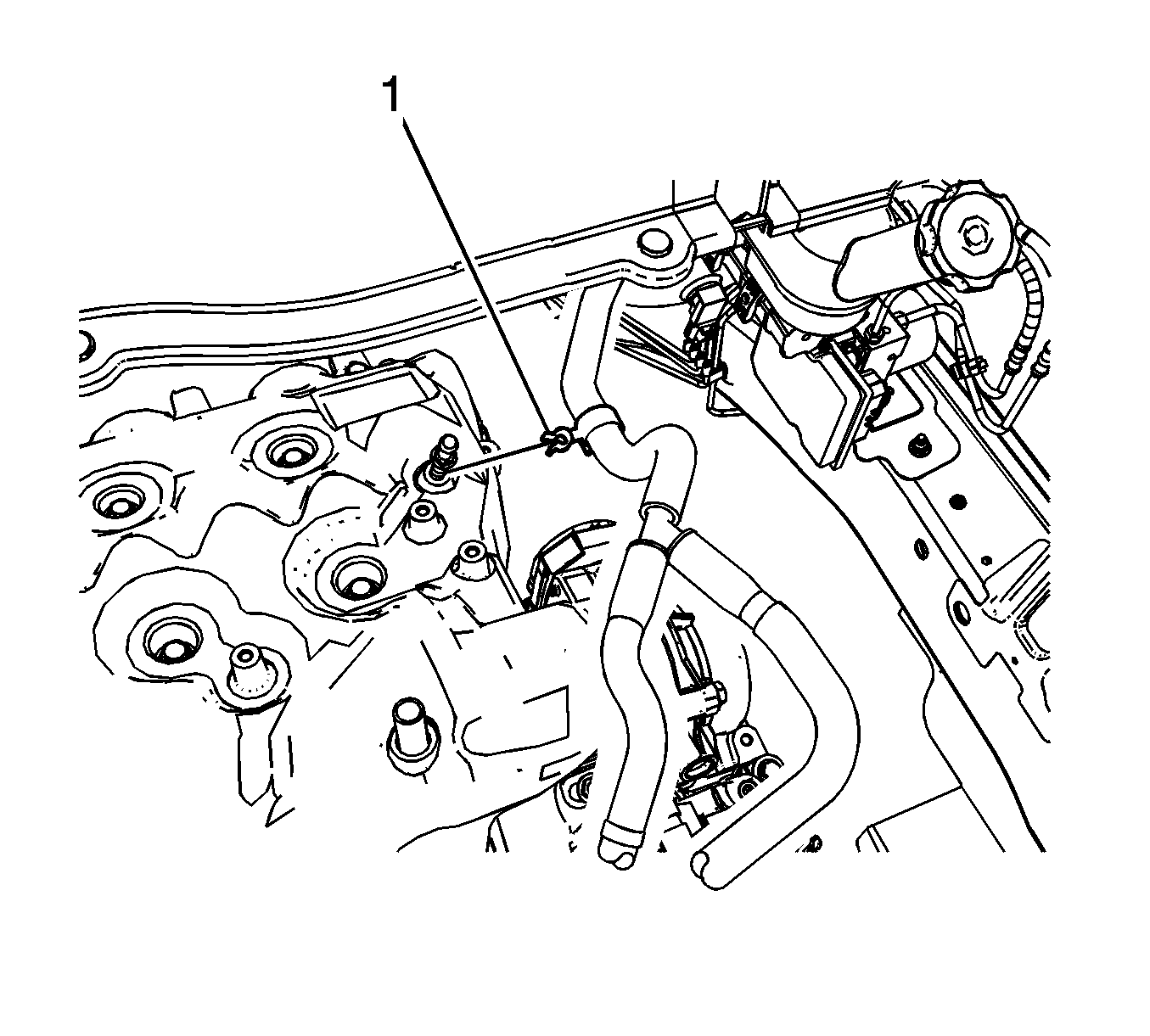 1