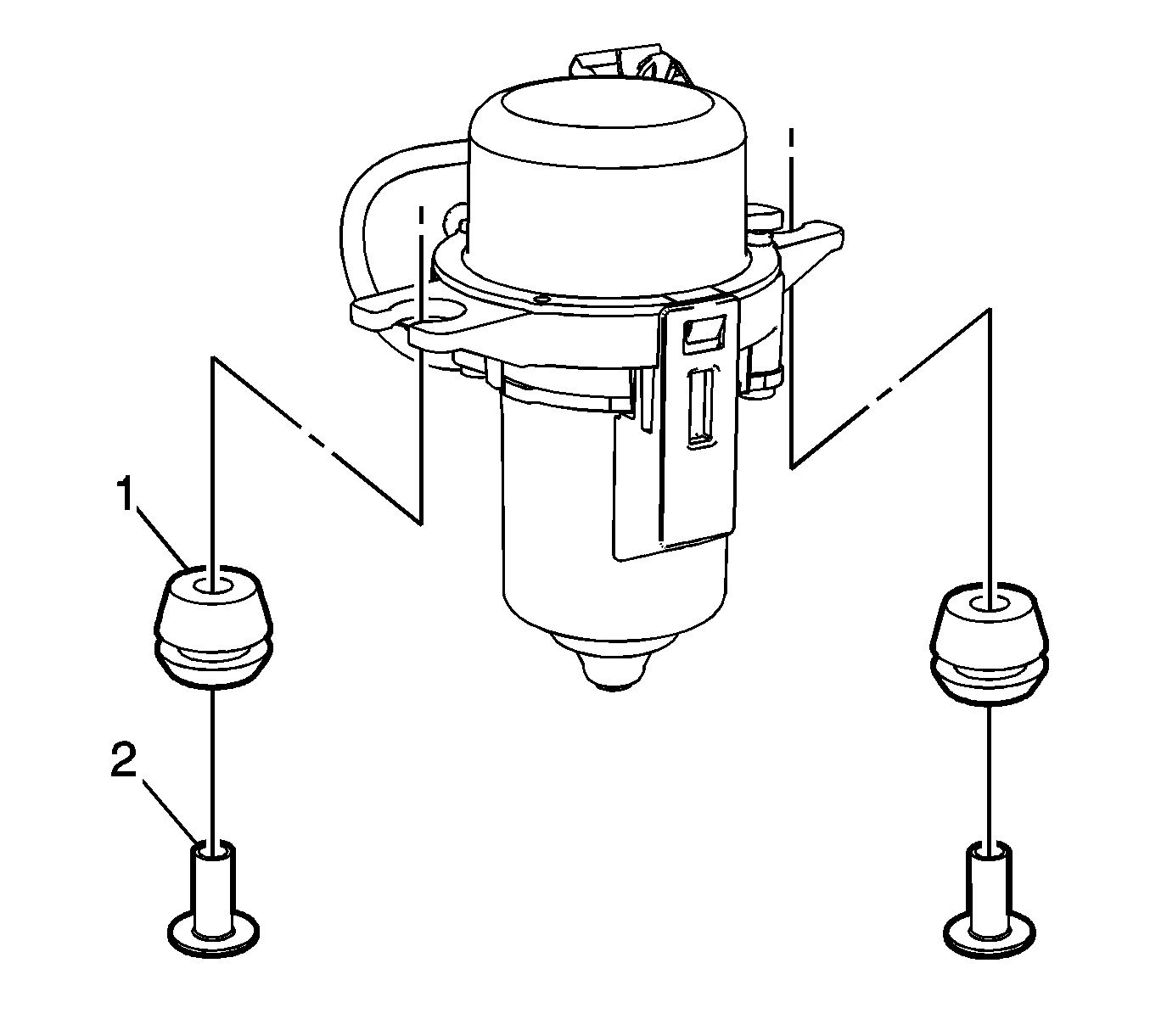 1

2