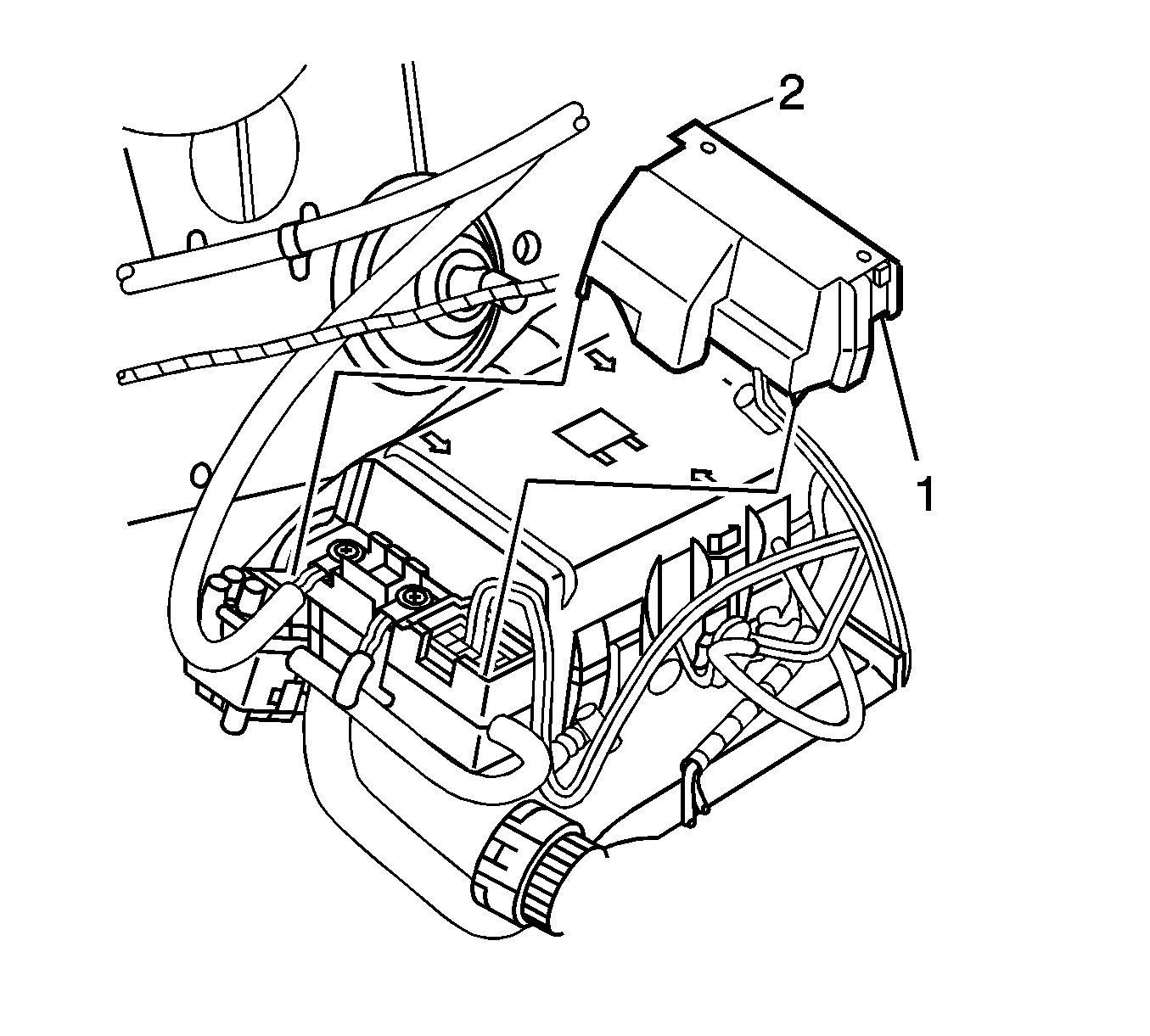 2
1