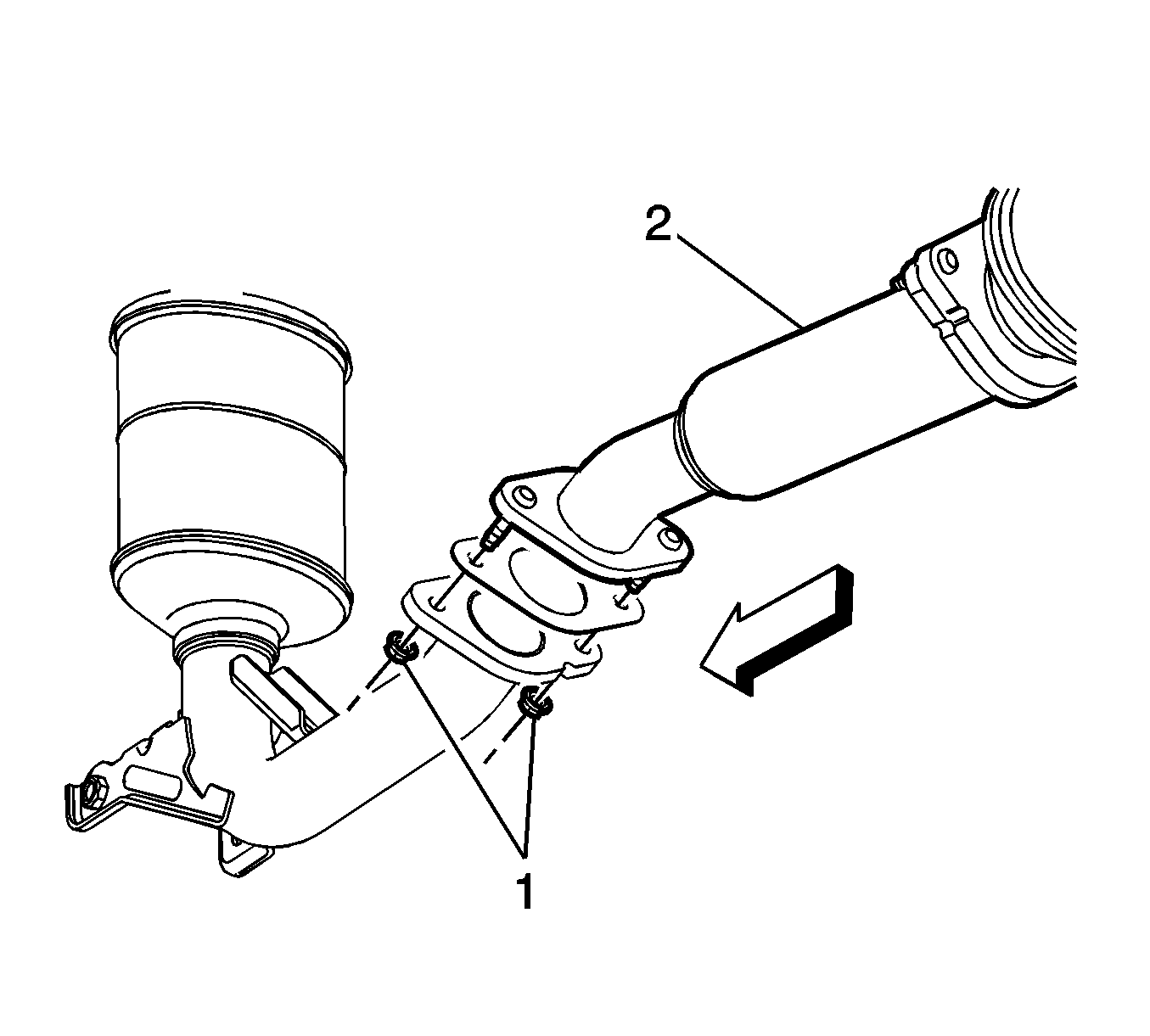 2

1