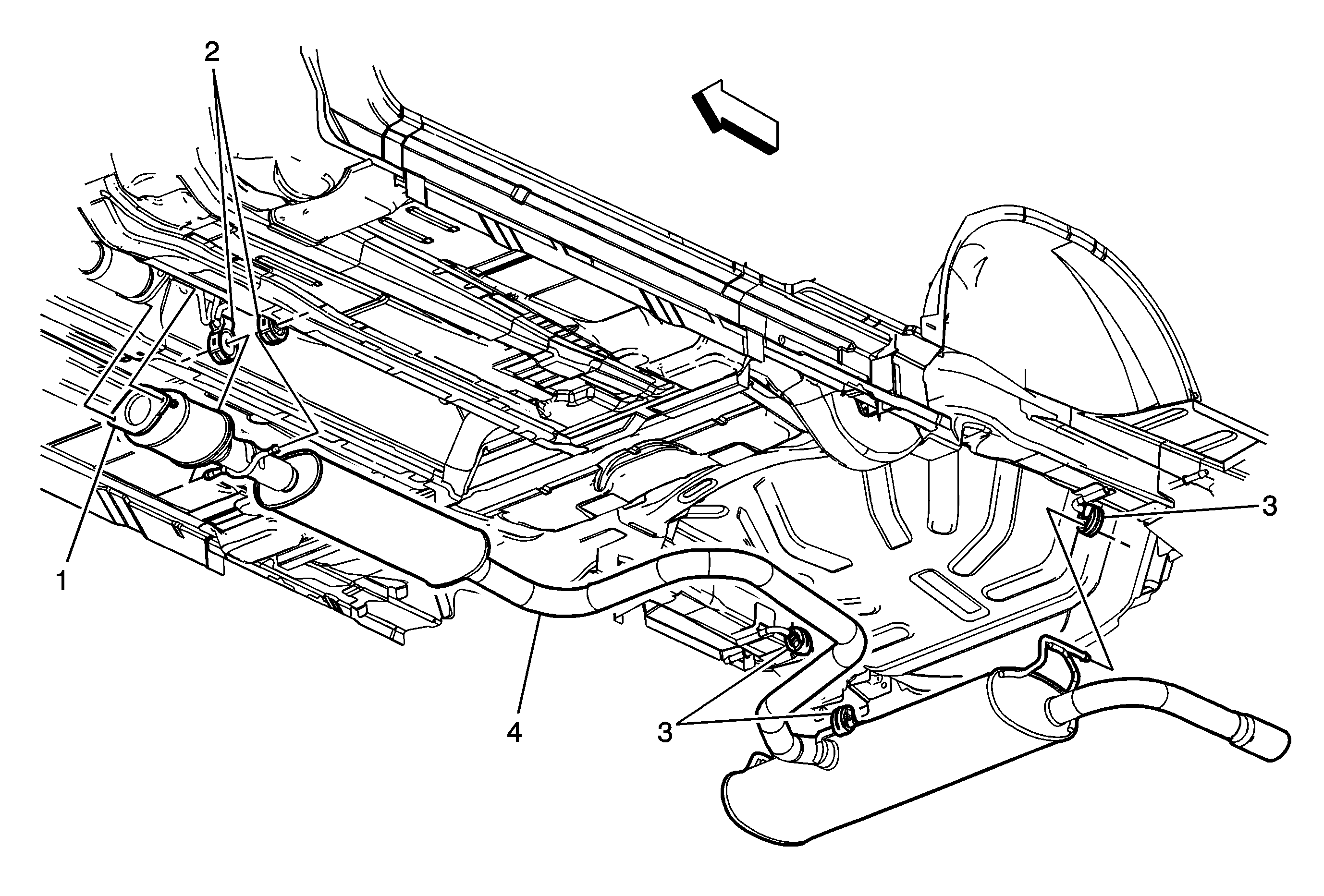 2
3
1
4
3