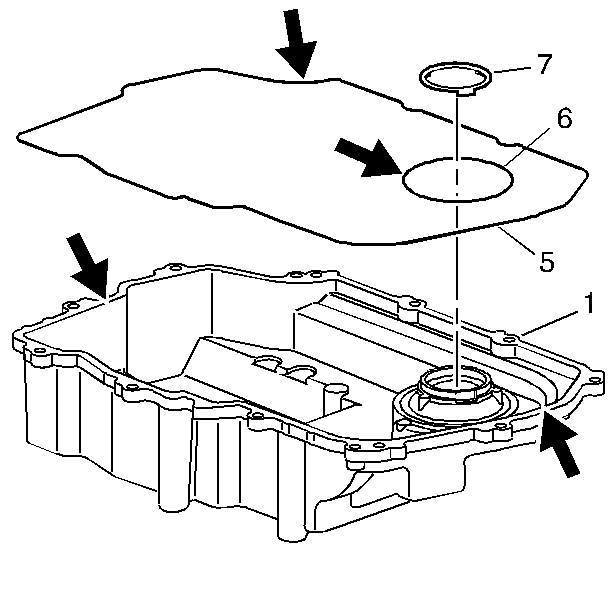 7
6
5
1