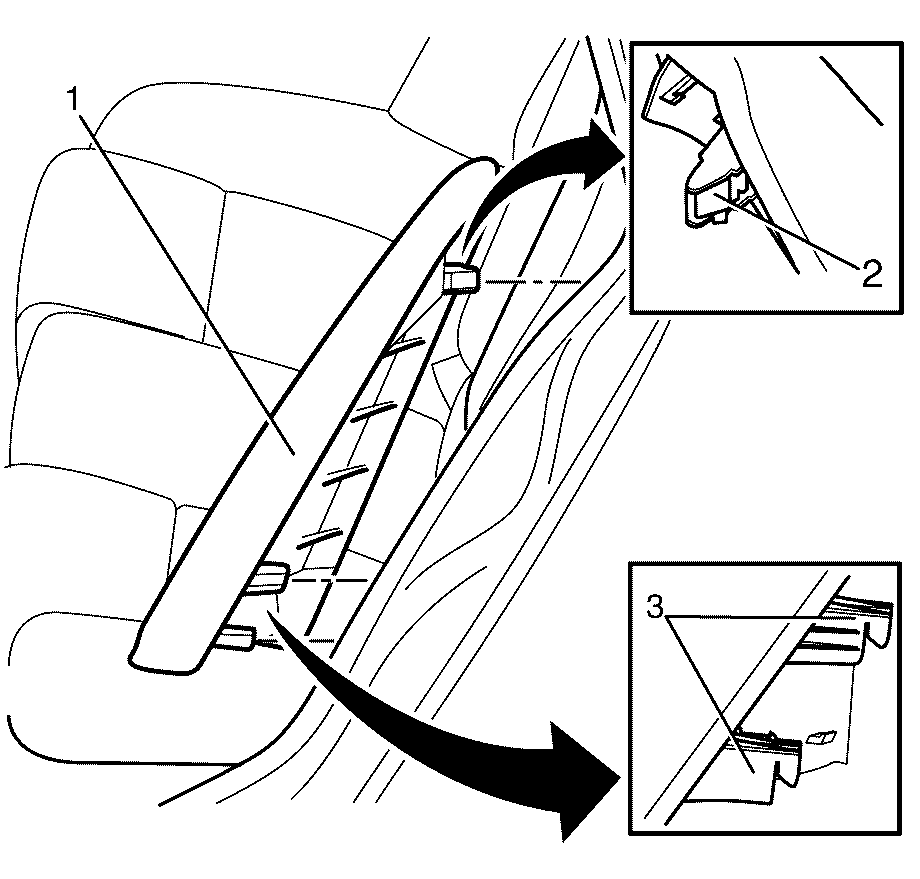 1
2
3