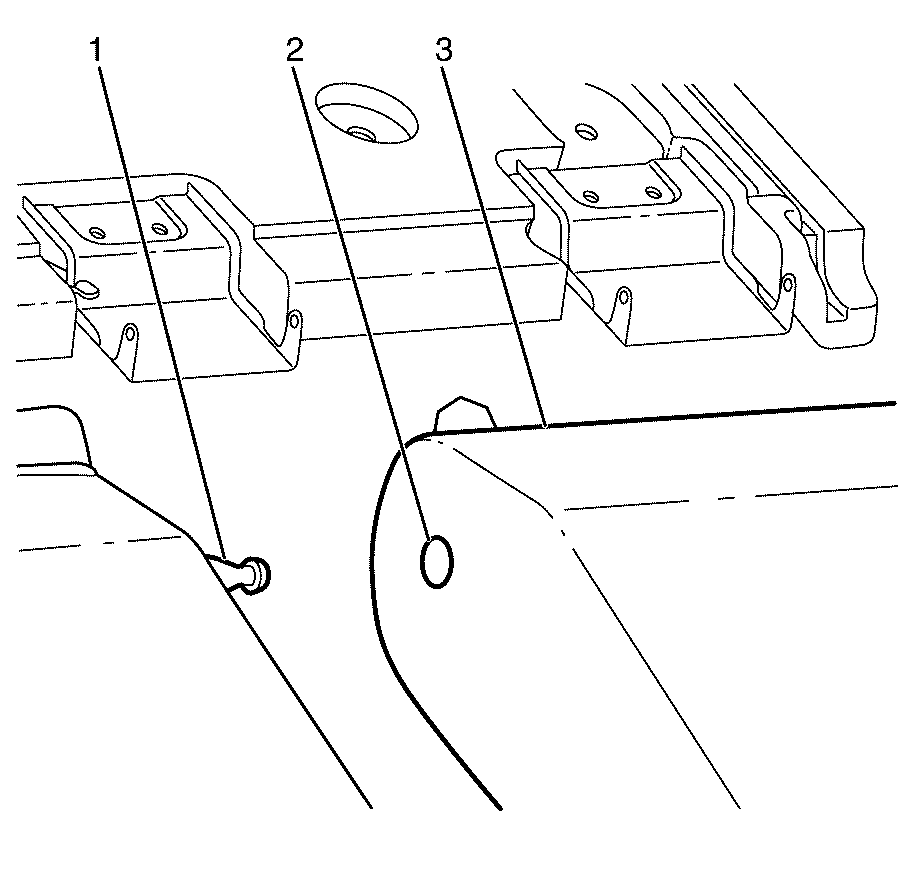 1
2
3