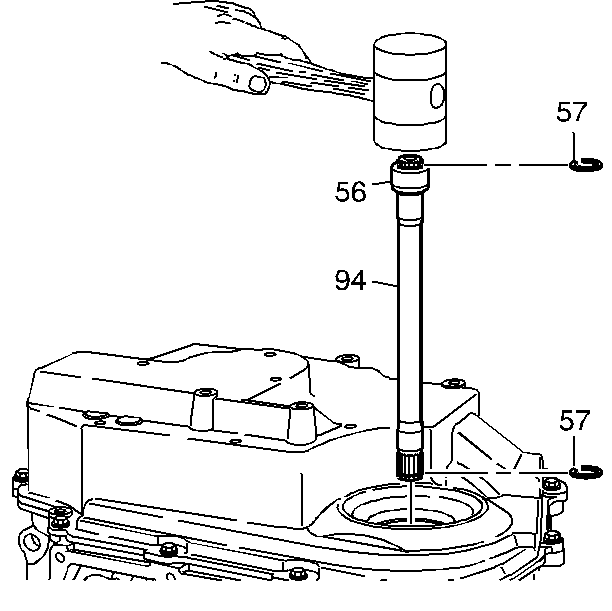 57
56
94
57