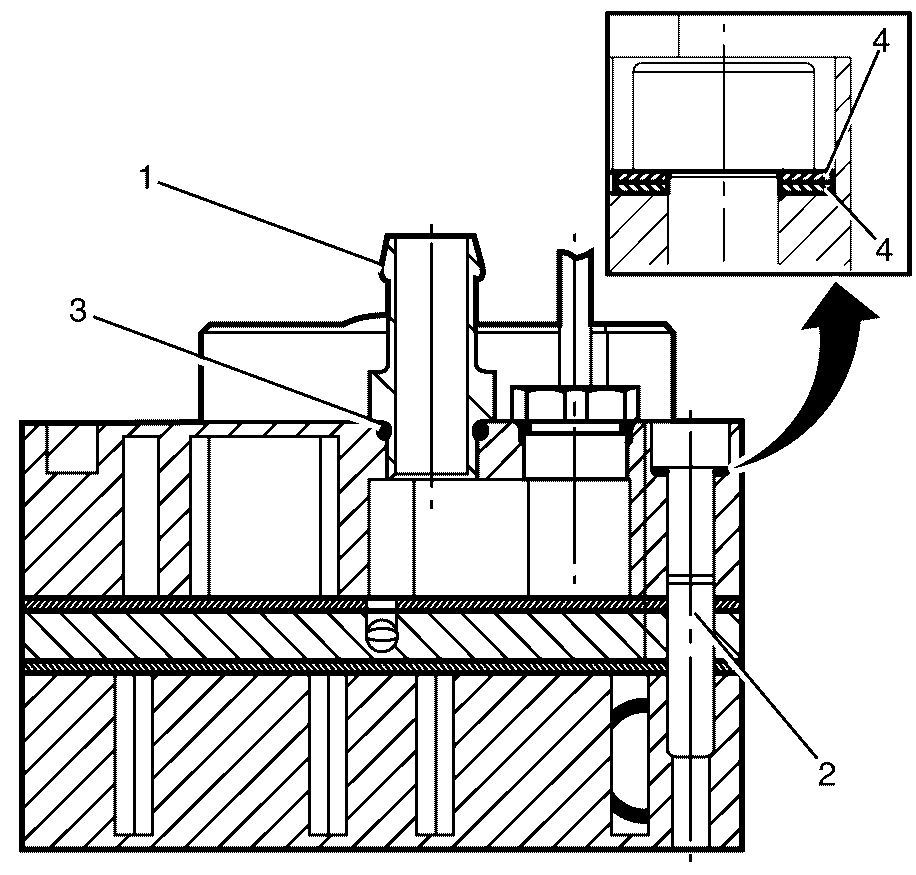 4
4
1
3
2