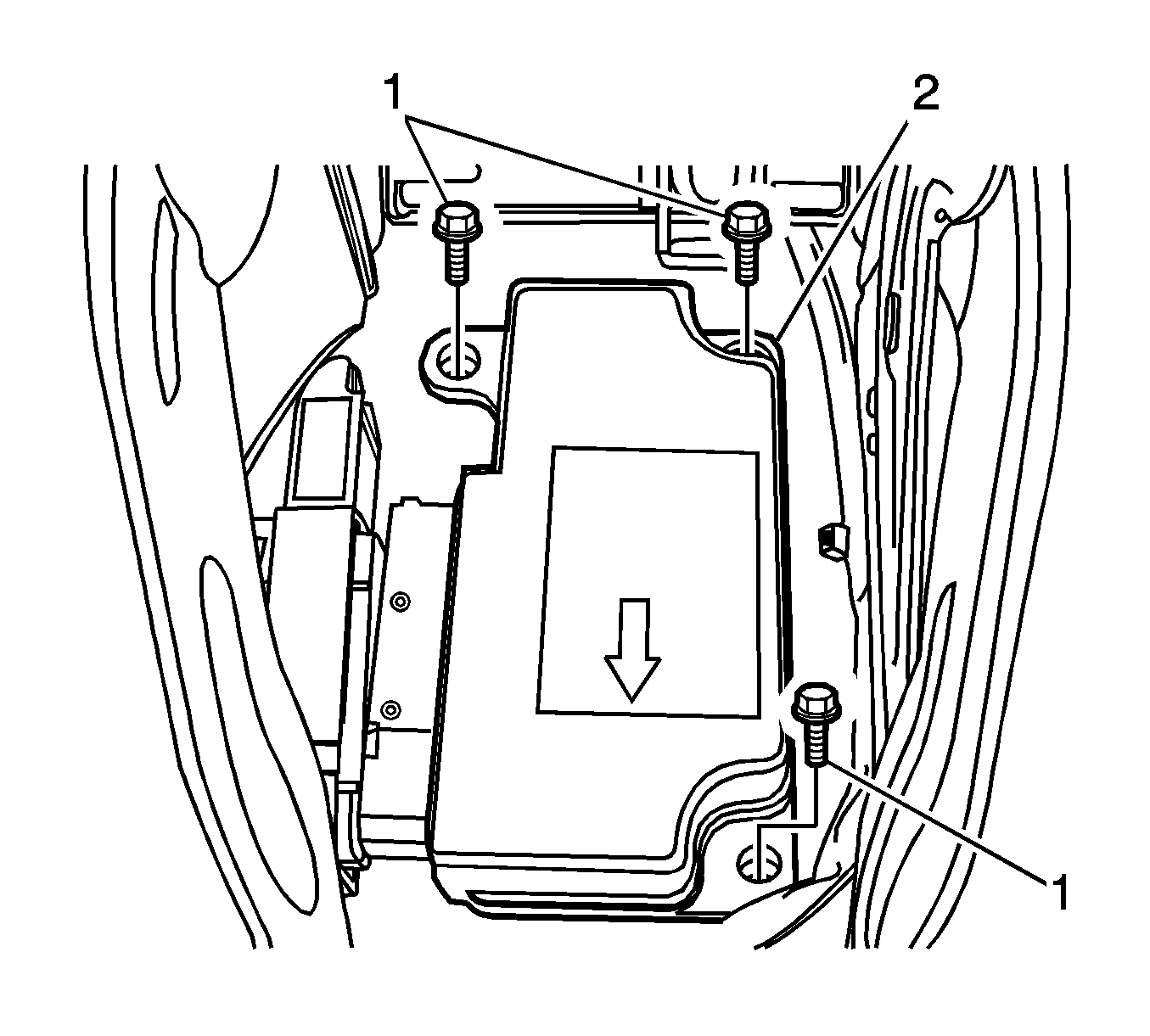 1
2
1