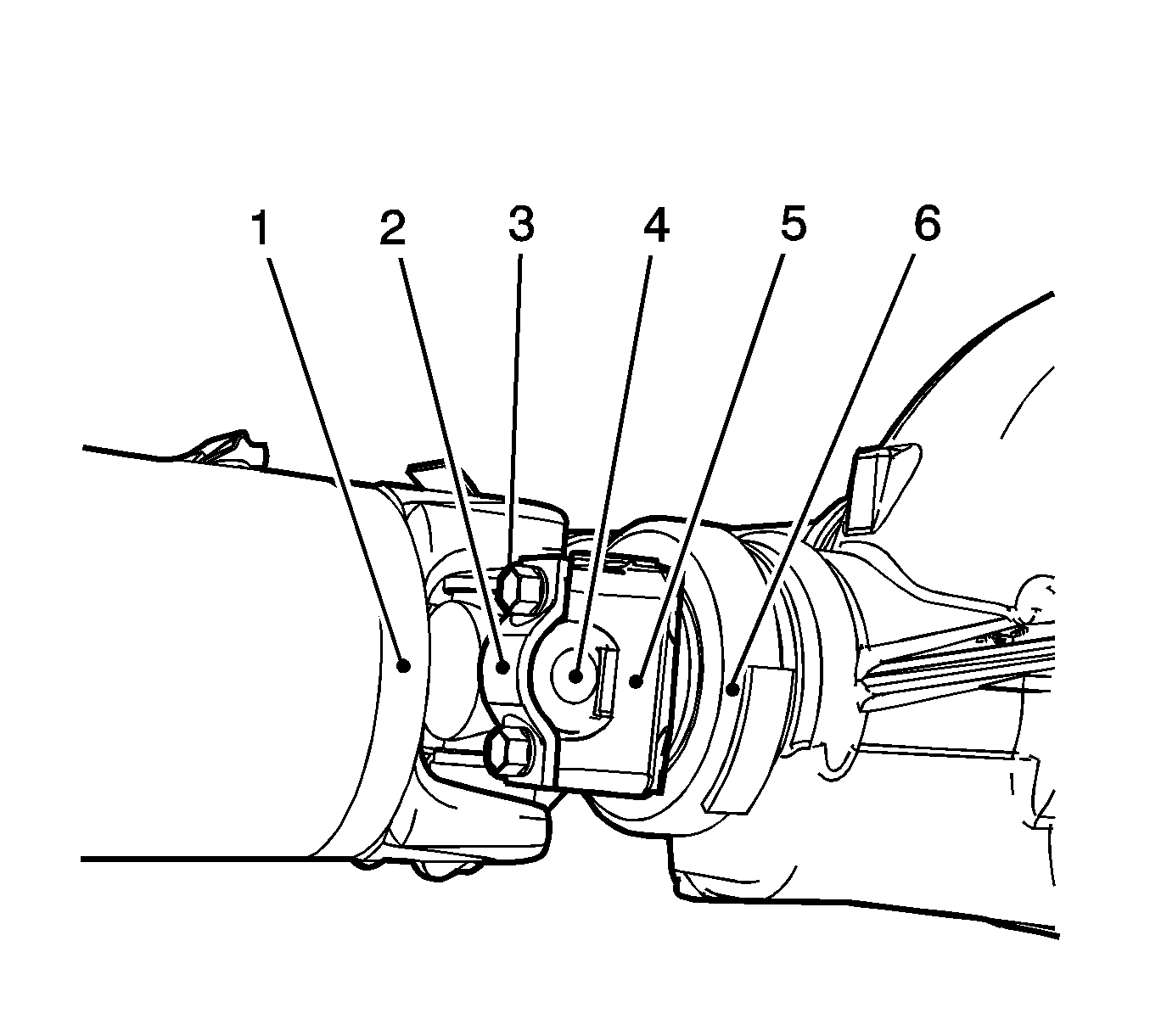 1 2 3 4 5 6