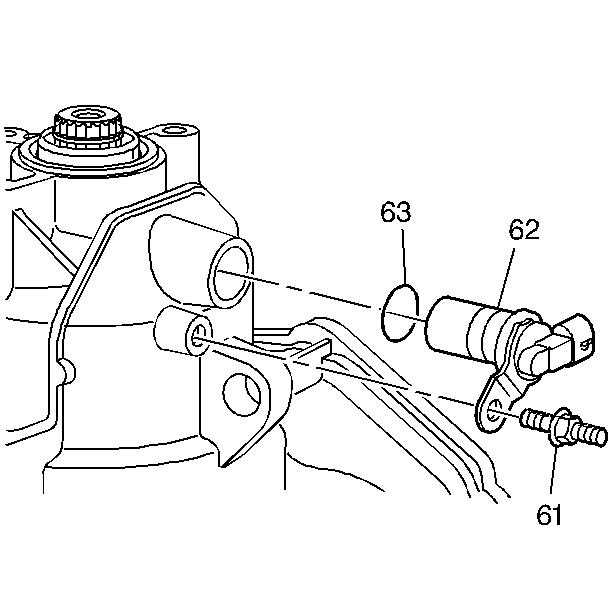 63
62
61