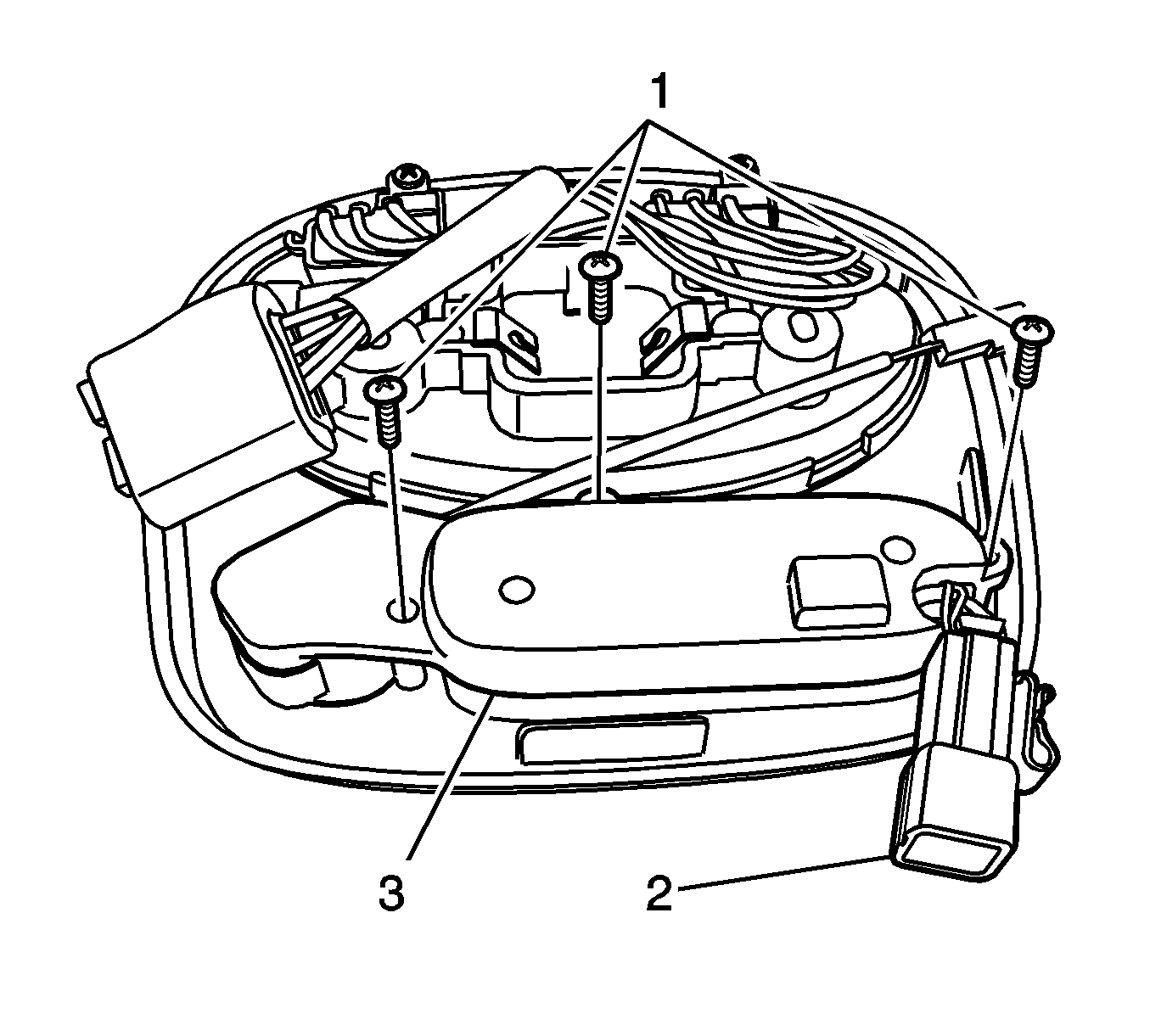 1

3

2