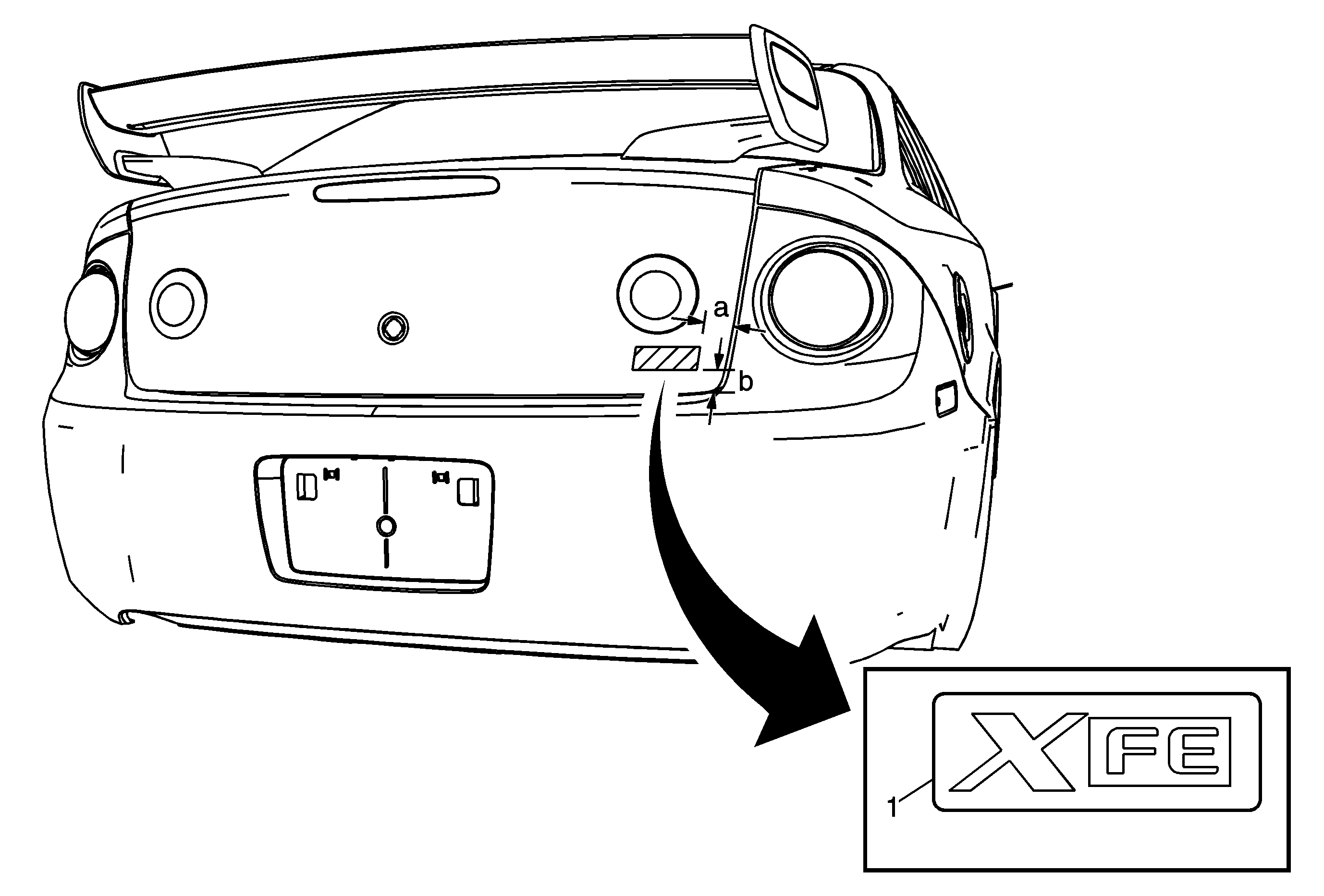 a
b
XFE
1