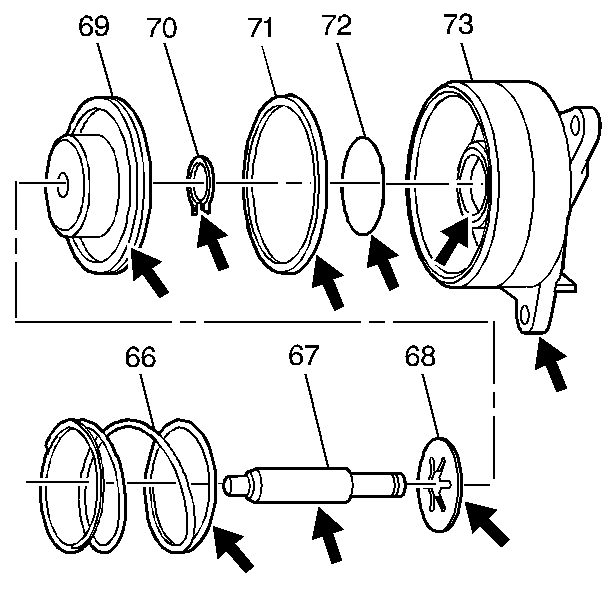 69
70
71
72
73
66
67
68