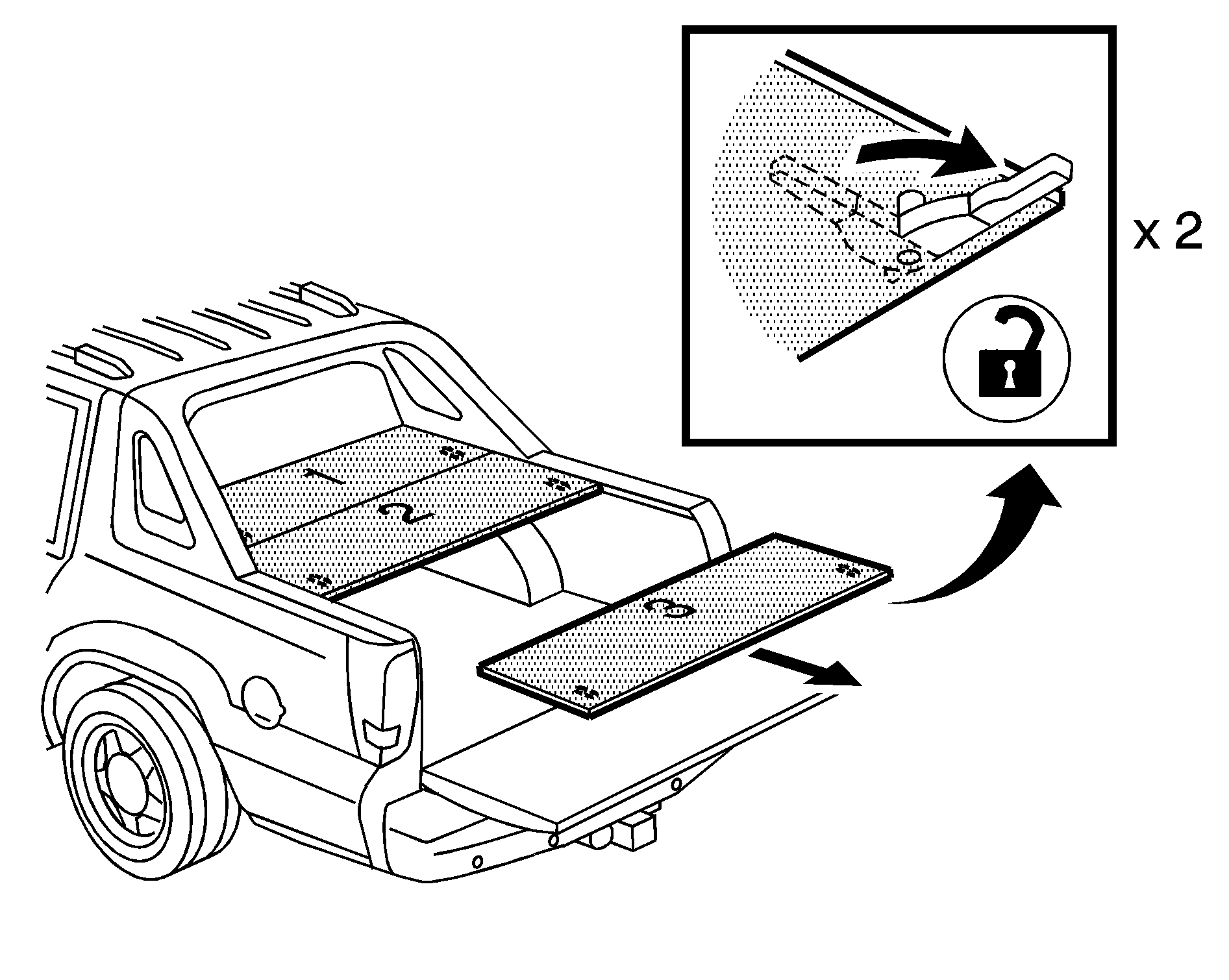 x 2

1

2

3