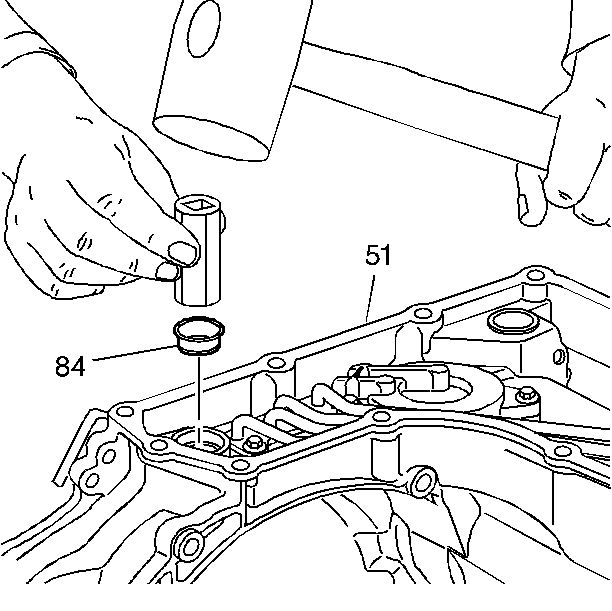 51

84