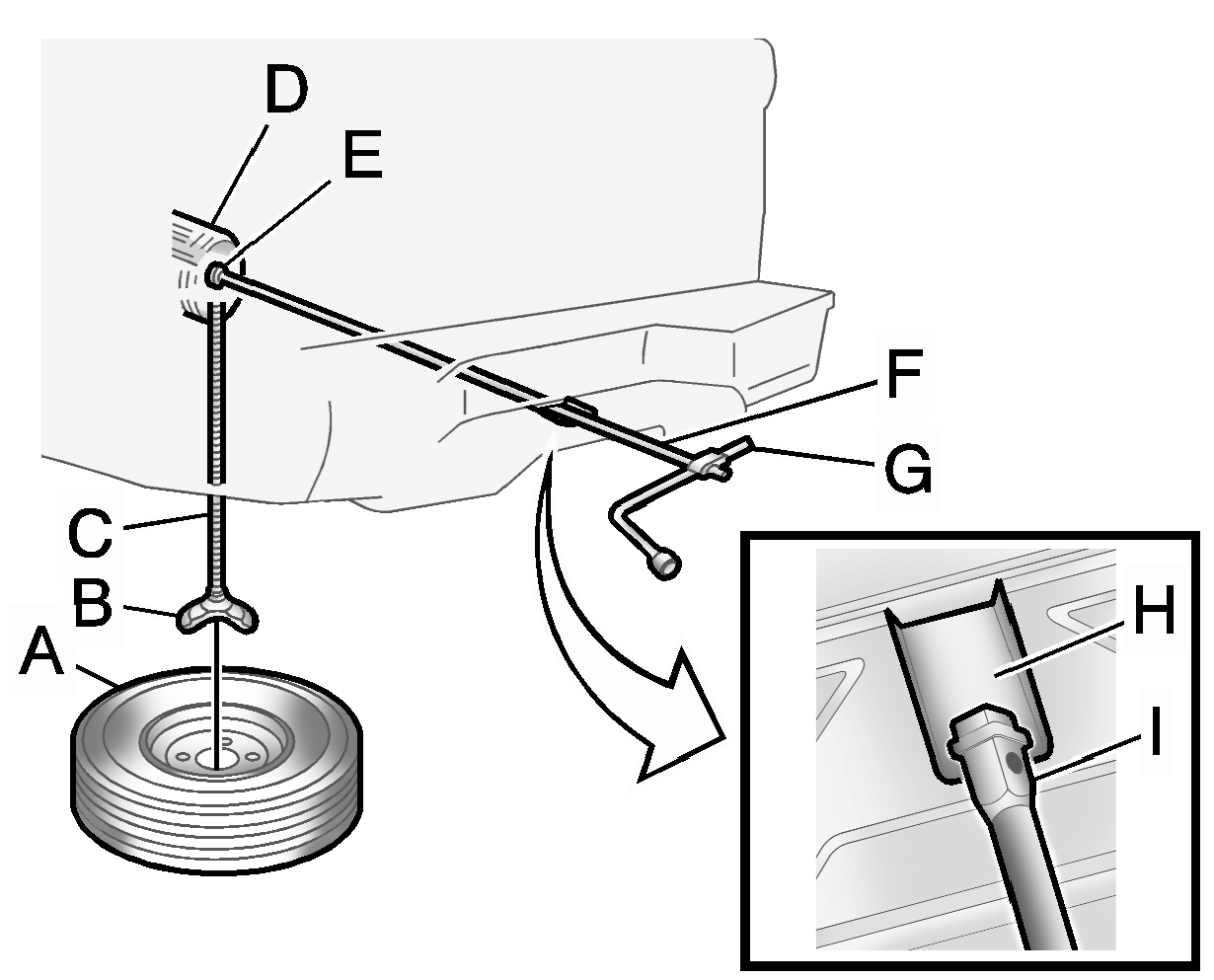 D
E
F
G
C
B
A
H
I