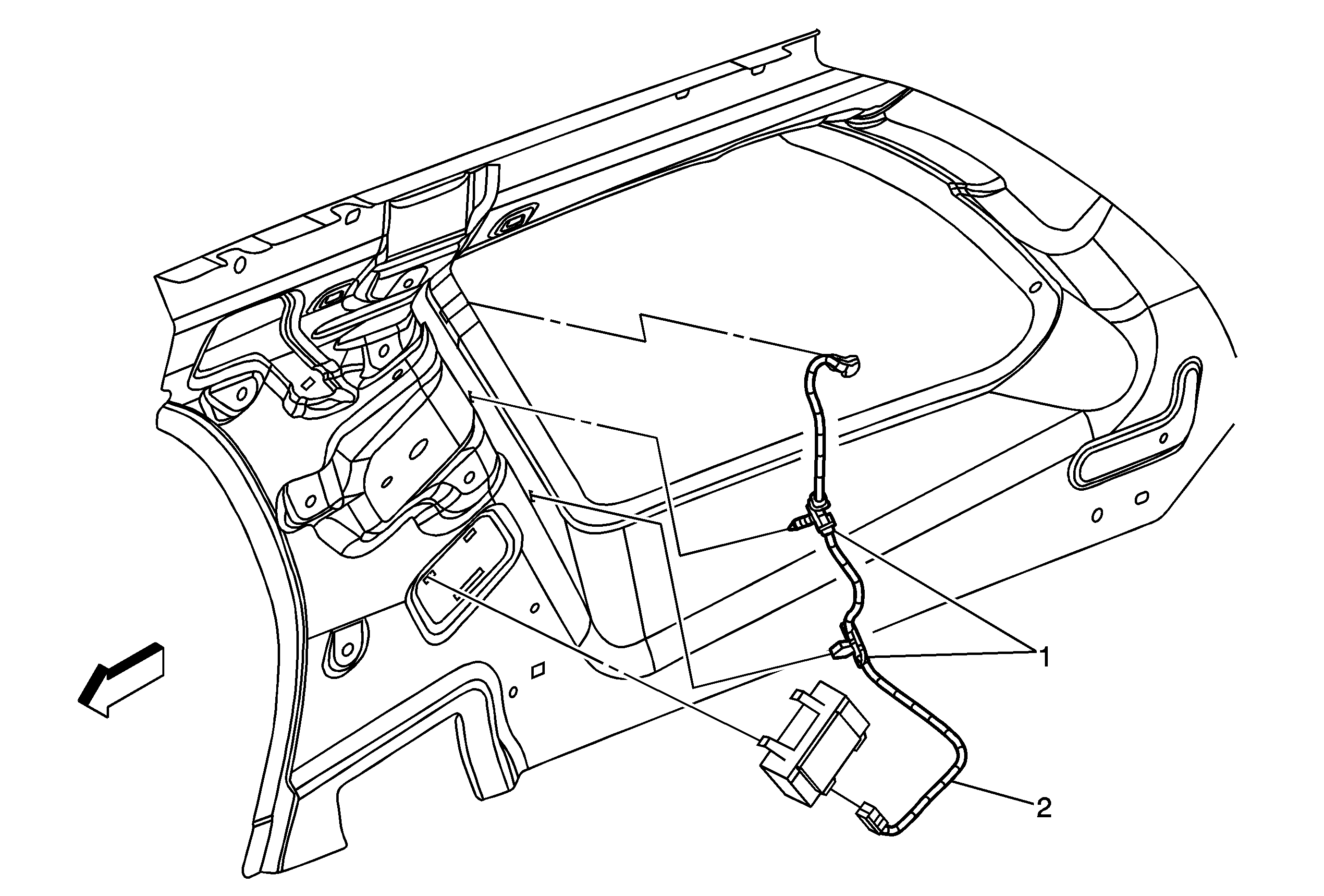 1
2